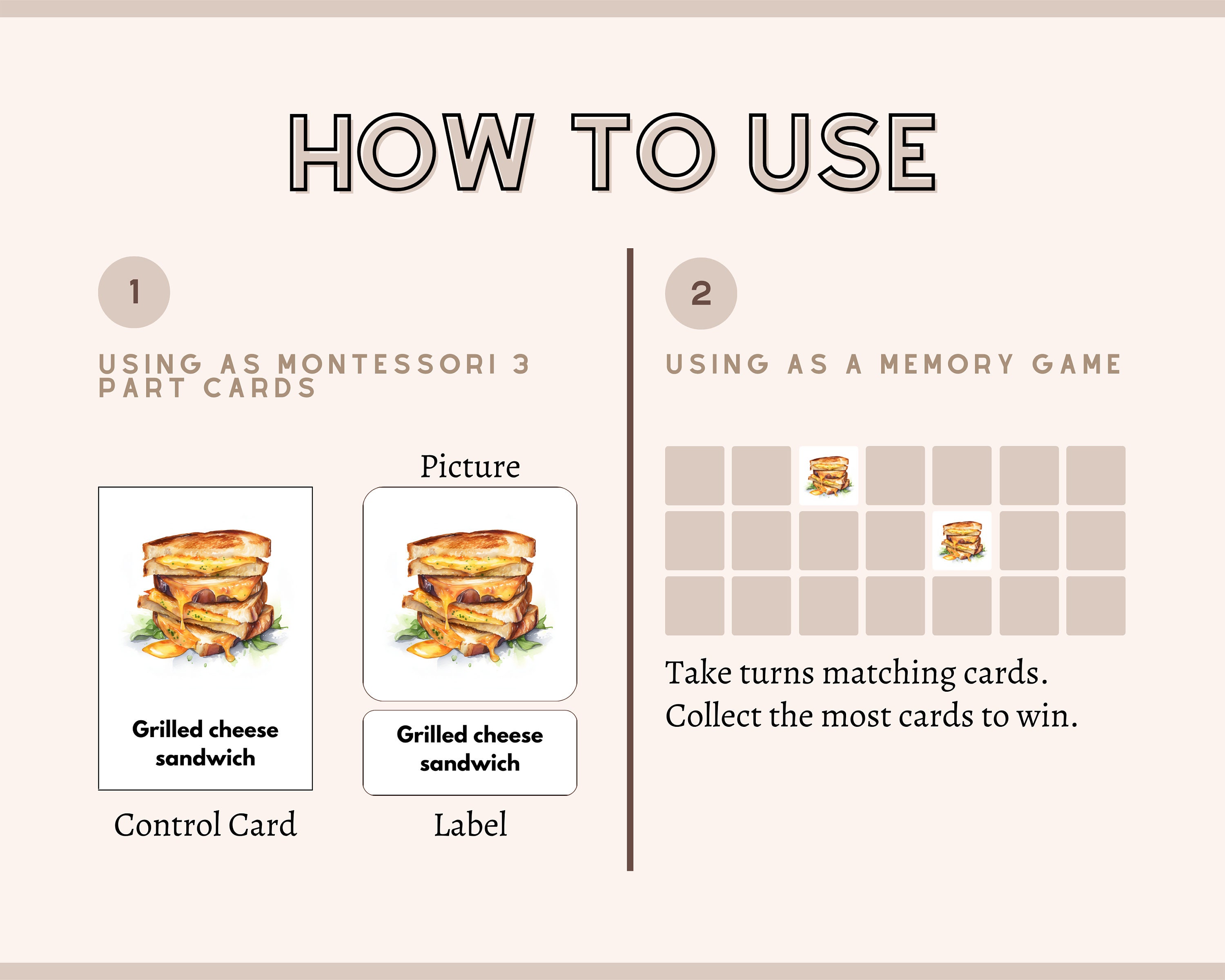 HOW TO USE

1

USING AS MONTESSORI 3 PART CARDS

Picture

Grilled cheese sandwich

Grilled cheese sandwich

Control Card

Label

2

USING AS A MEMORY GAME

Take turns matching cards.
Collect the most cards to win.