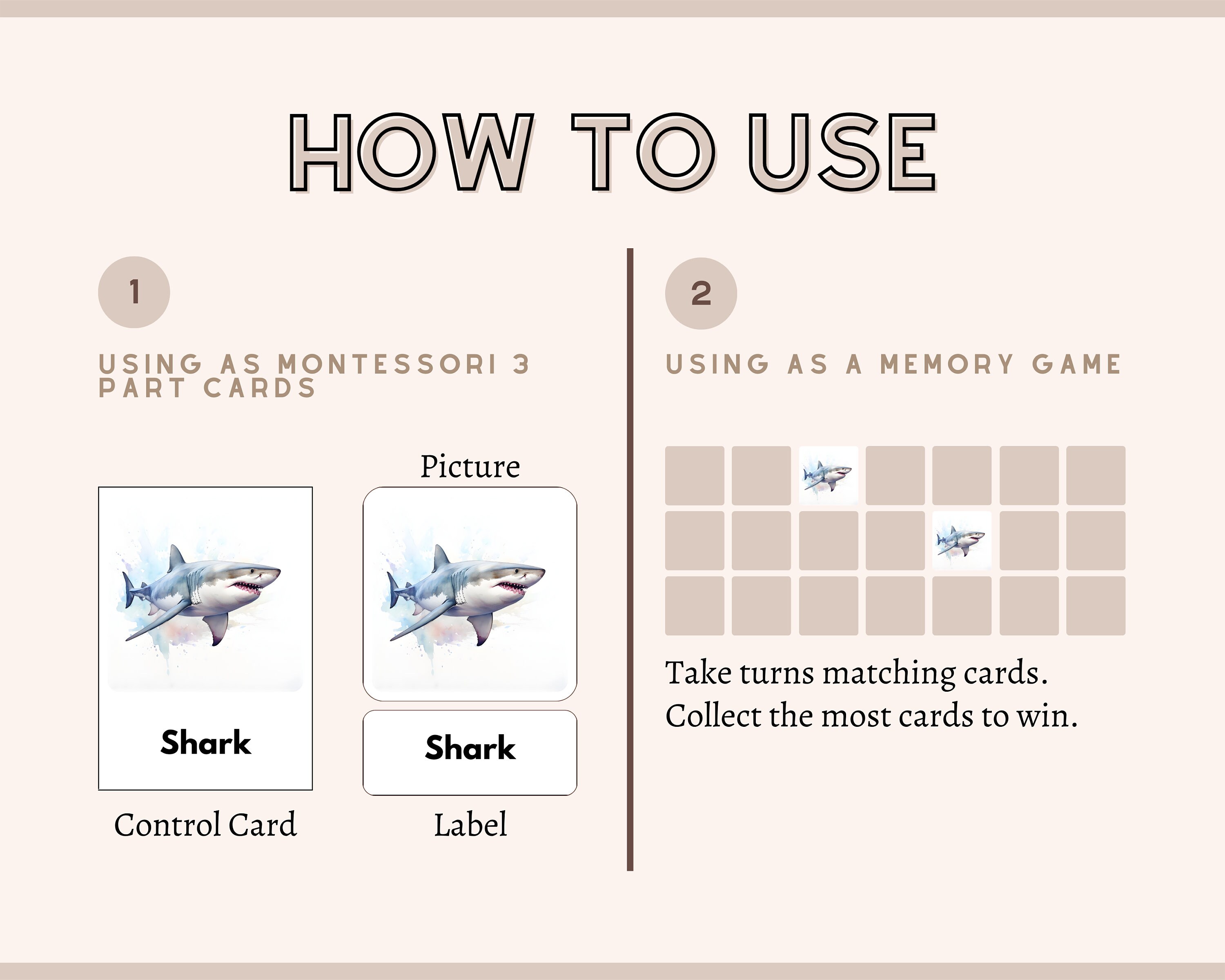 HOW TO USE

1

USING AS MONTESSORI 3 PART CARDS

Picture

Shark

Shark

Control Card

Label

2

USING AS A MEMORY GAME

Take turns matching cards. Collect the most cards to win.