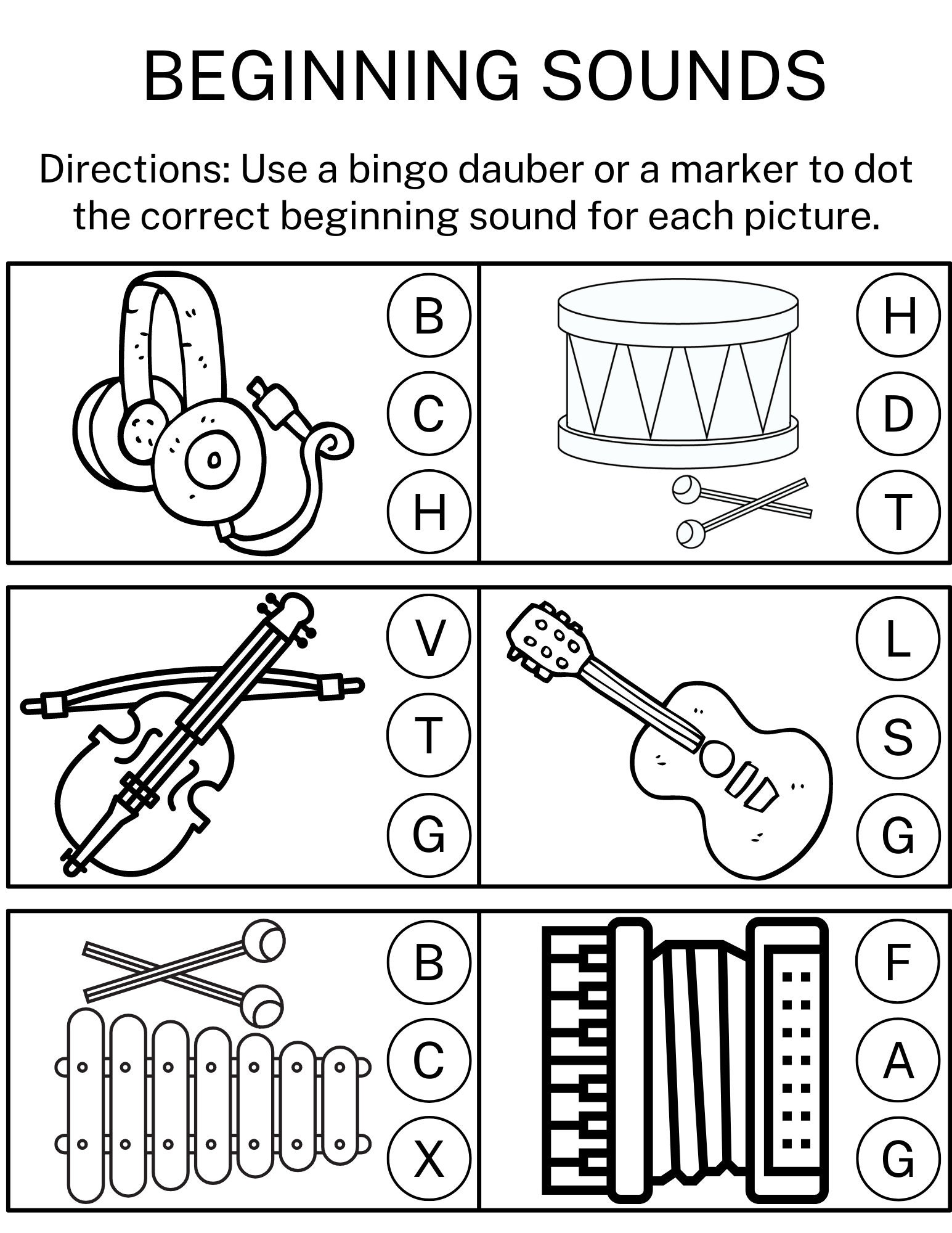 BEGINNING SOUNDS

Directions: Use a bingo dauber or a marker to dot the correct beginning sound for each picture.

B
C
H

H
D
T

V
T
G

L
S
G

B
C
X

F
A
G