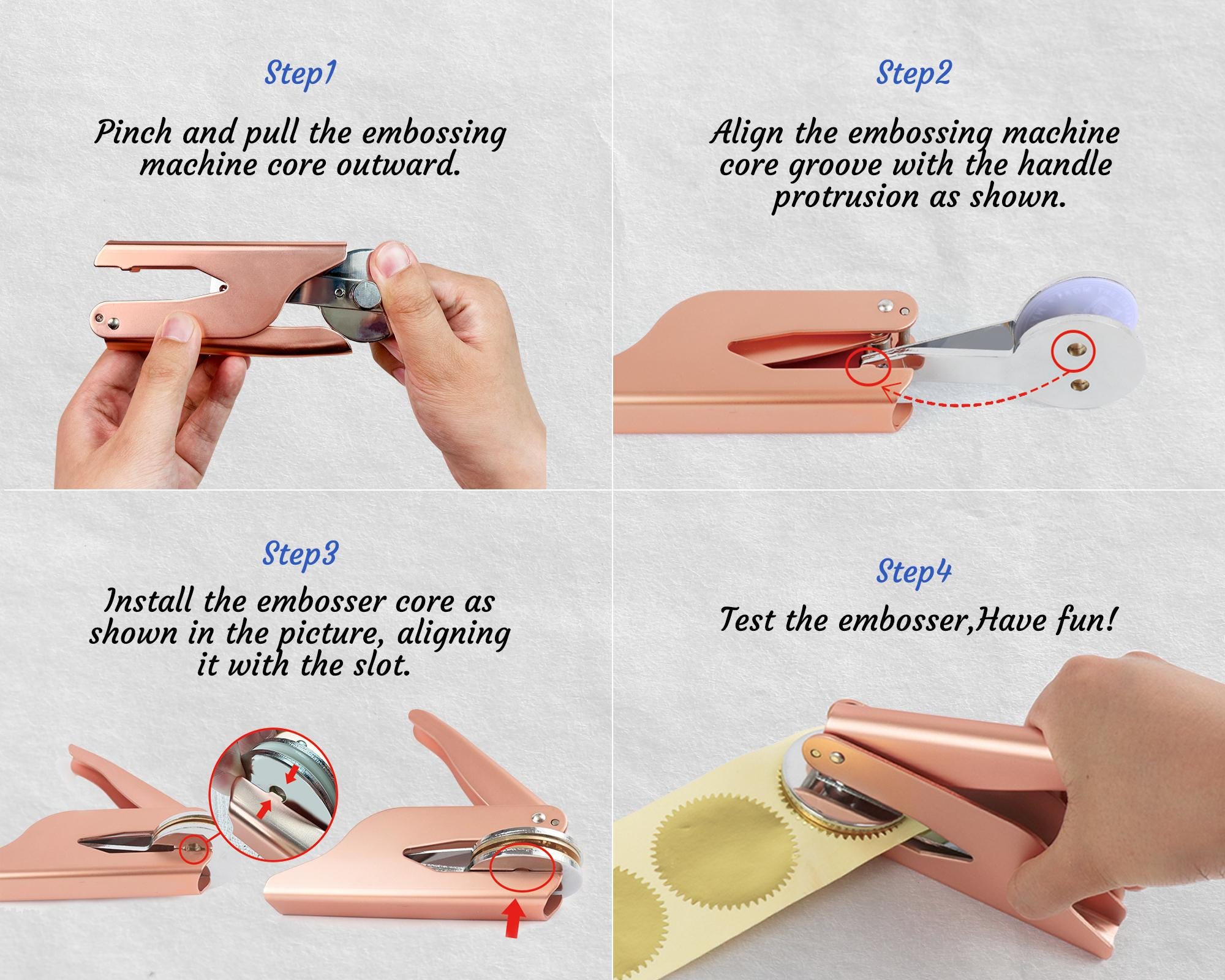 Step1

Pinch and pull the embossing machine core outward.

Step2

Align the embossing machine core groove with the handle protrusion as shown.

Step3

Install the embosser core as shown in the picture, aligning it with the slot.

Step4

Test the embosser,Have fun!