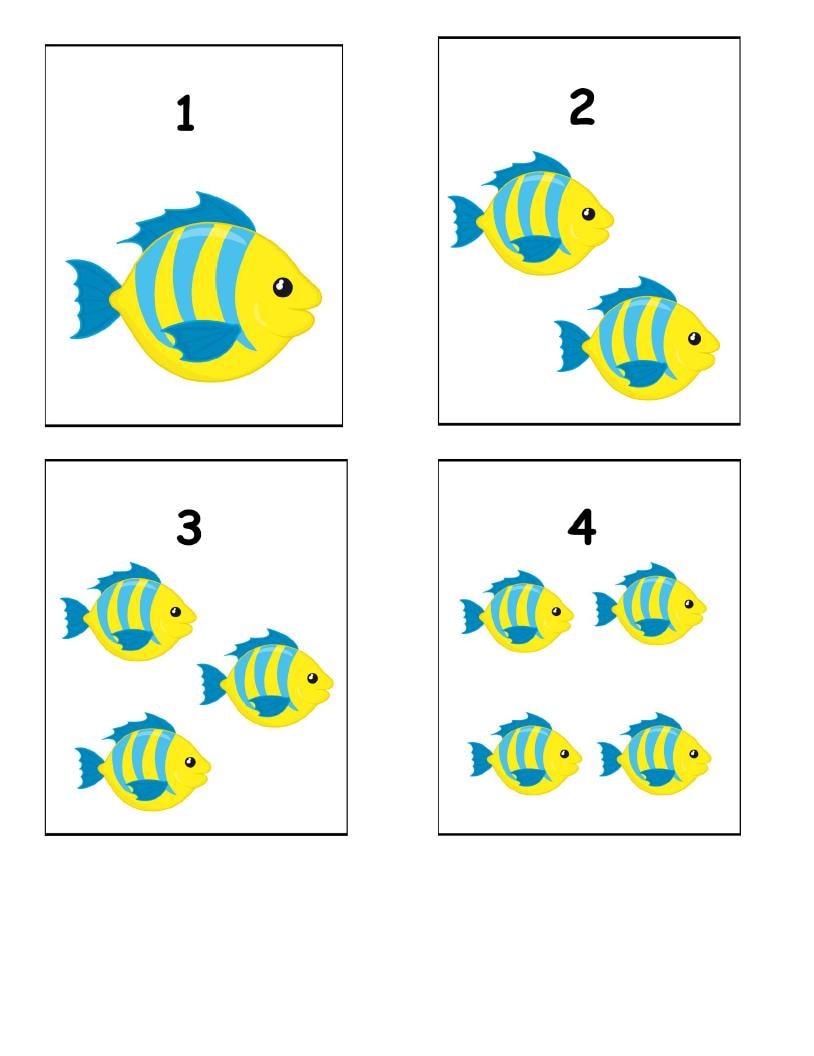 1

2

3

4