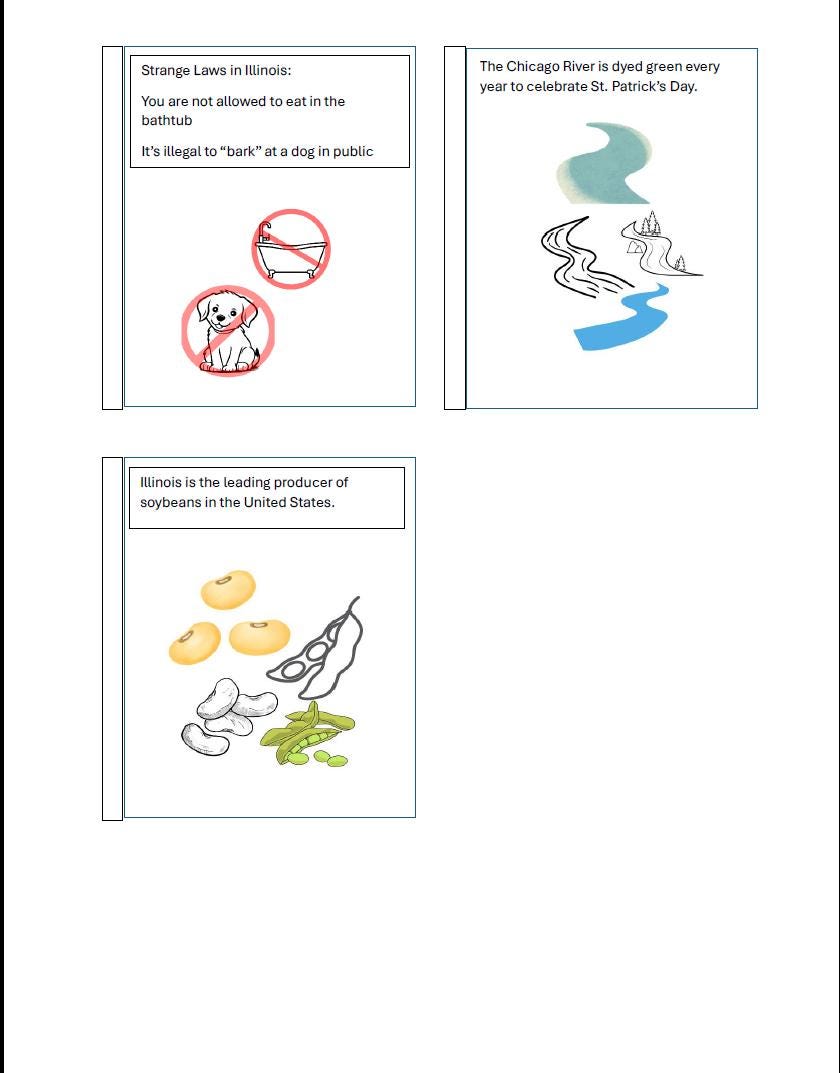 Strange Laws in Illinois:

You are not allowed to eat in the bathtub

It's illegal to "bark" at a dog in public

The Chicago River is dyed green every year to celebrate St. Patrick's Day.

Illinois is the leading producer of soybeans in the United States.