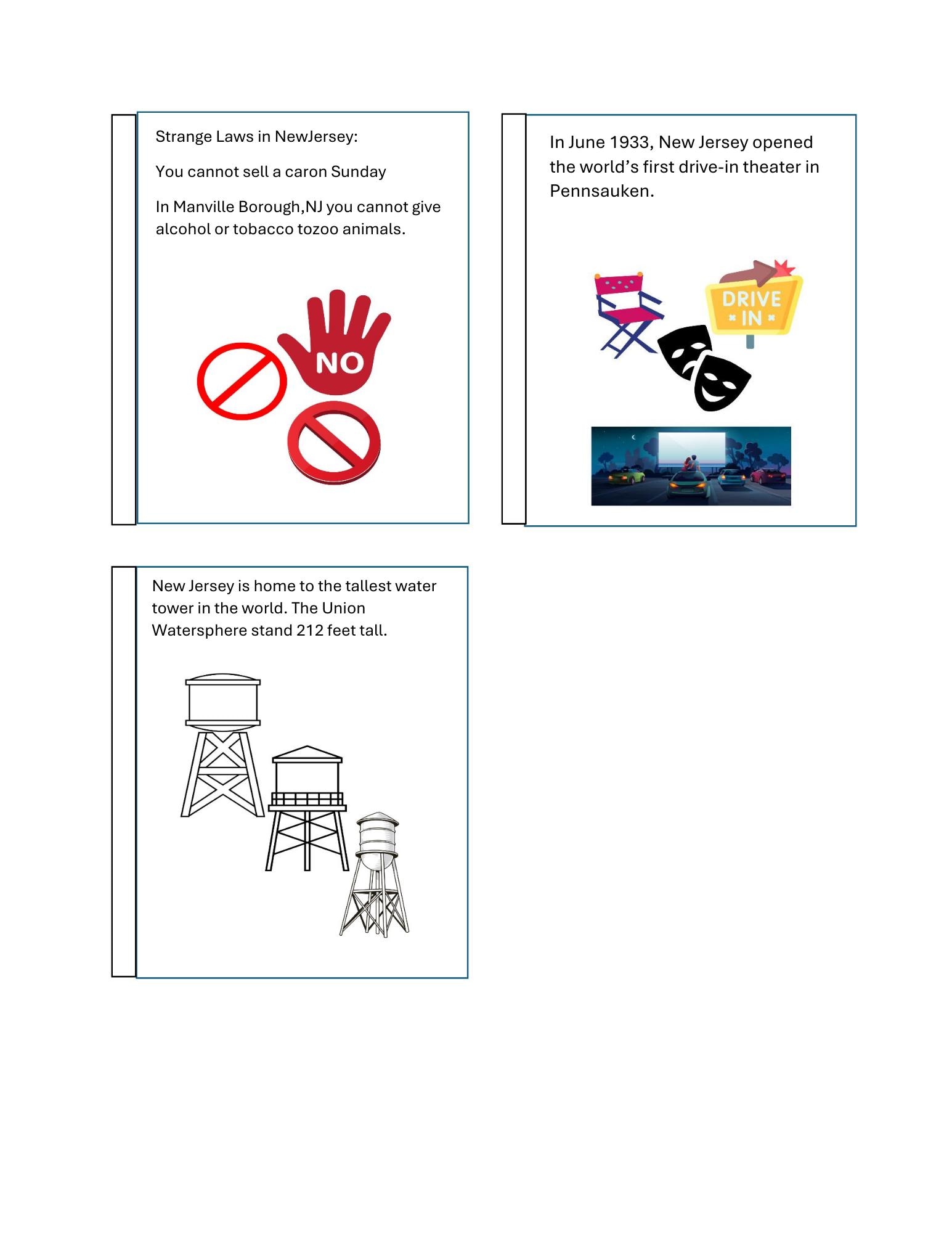 Strange Laws in NewJersey:

You cannot sell a caron Sunday

In Manville Borough,NJ you cannot give alcohol or tobacco tozoo animals.

NO

In June 1933, New Jersey opened the world's first drive-in theater in Pennsauken.

DRIVE IN

New Jersey is home to the tallest water tower in the world. The Union Watersphere stand 212 feet tall.