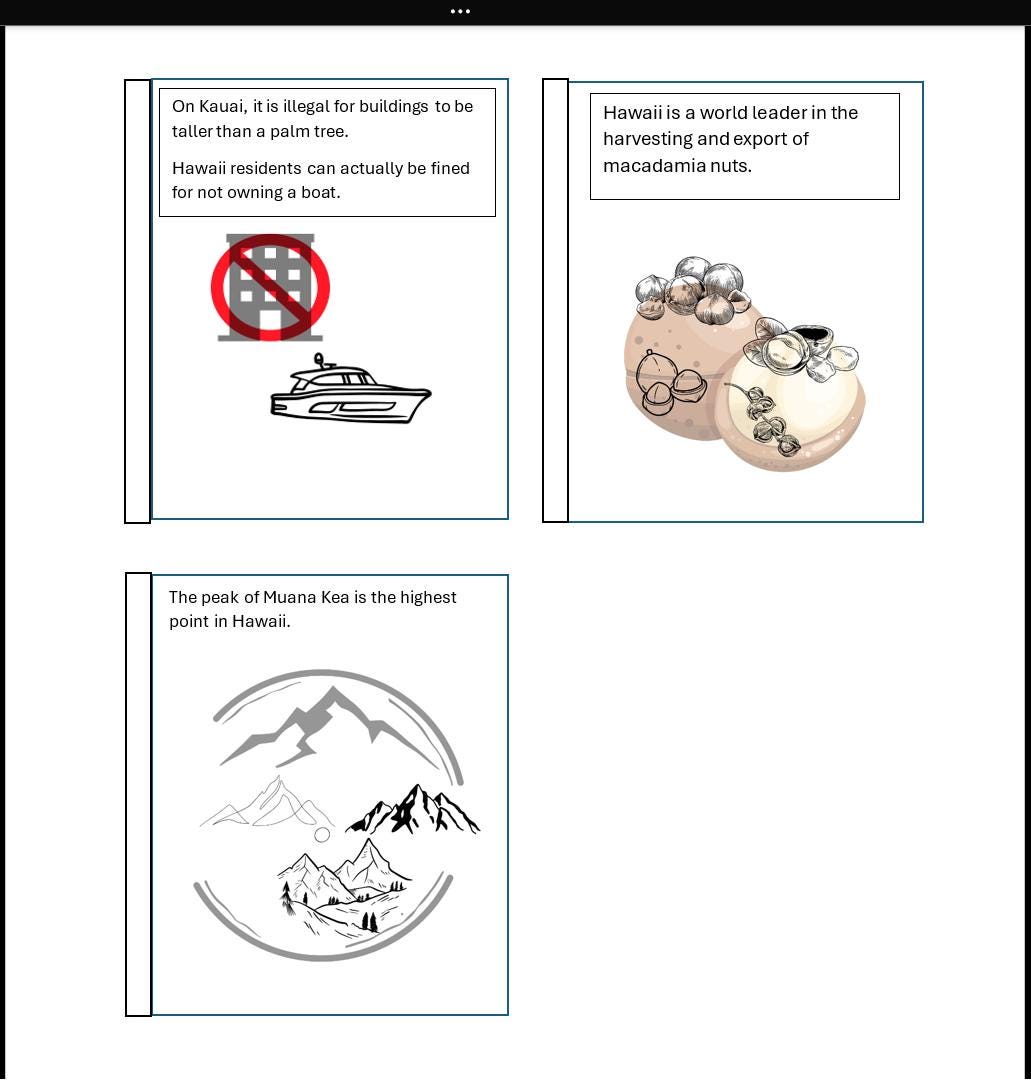 On Kauai, it is illegal for buildings to be taller than a palm tree.

Hawaii residents can actually be fined for not owning a boat.

Hawaii is a world leader in the harvesting and export of macadamia nuts.

The peak of Muana Kea is the highest point in Hawaii.