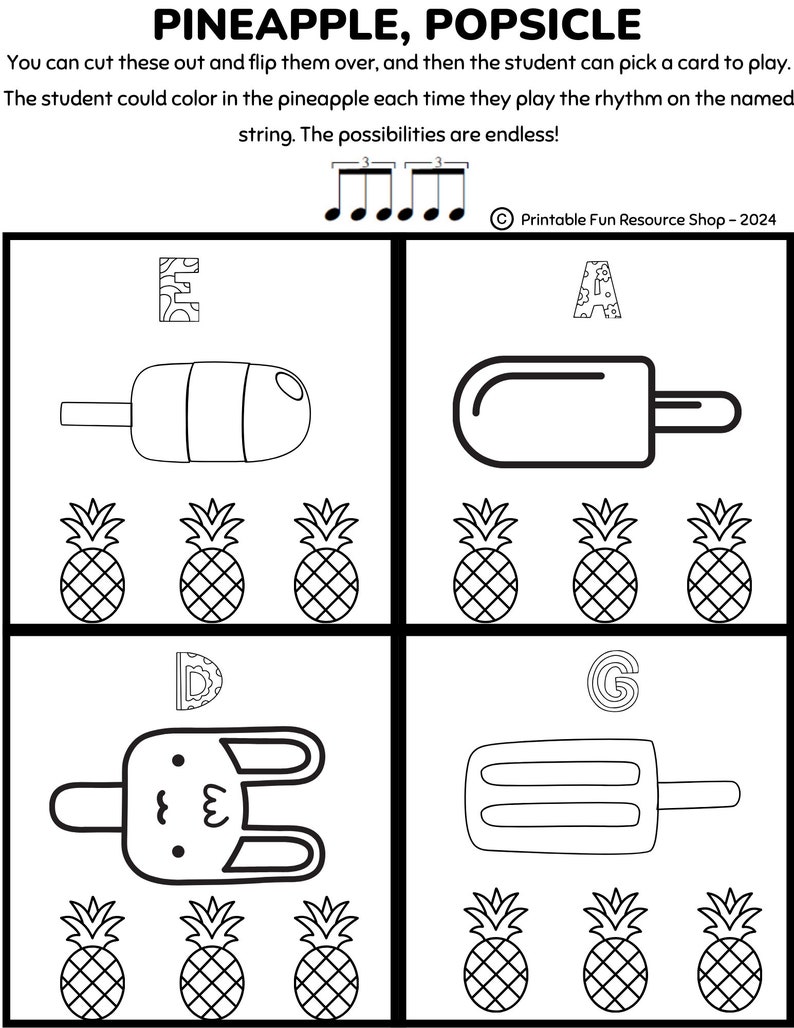 PINEAPPLE, POPSICLE

You can cut these out and flip them over, and then the student can pick a card to play. The student could color in the pineapple each time they play the rhythm on the named string. The possibilities are endless!

3 3

© Printable Fun Resource Shop - 2024

E

A

D

G