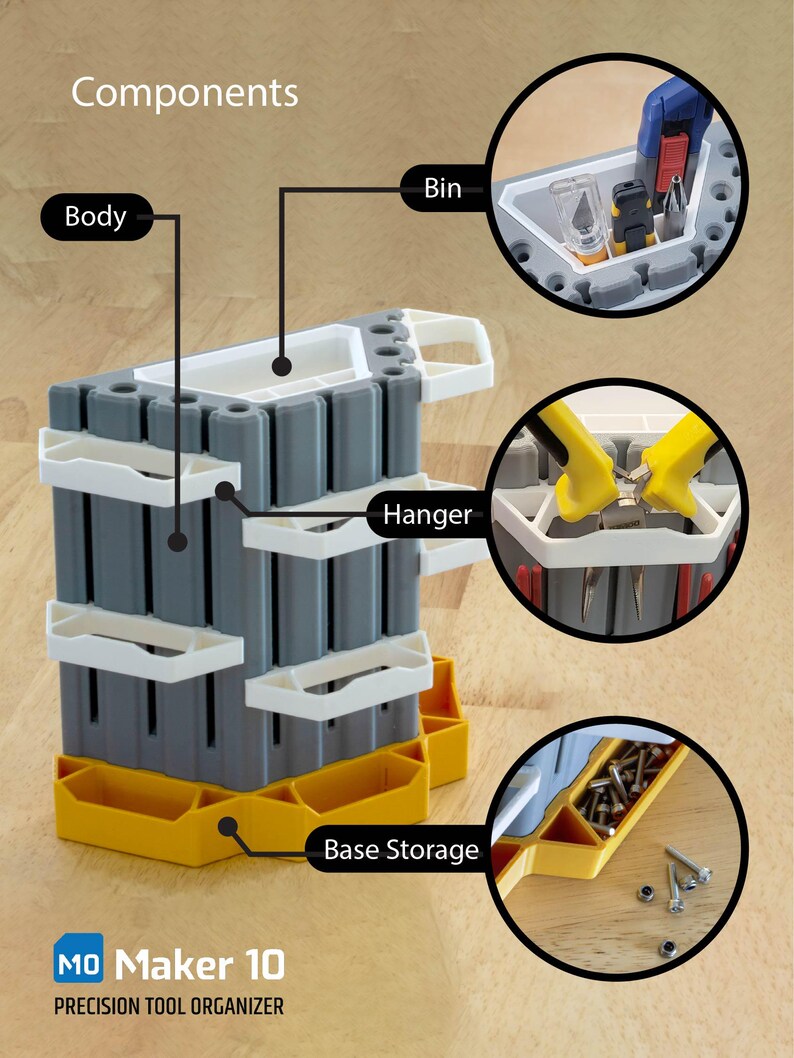 Components

Body

Bin

Hanger

Base Storage

M0 Maker 10
PRECISION TOOL ORGANIZER