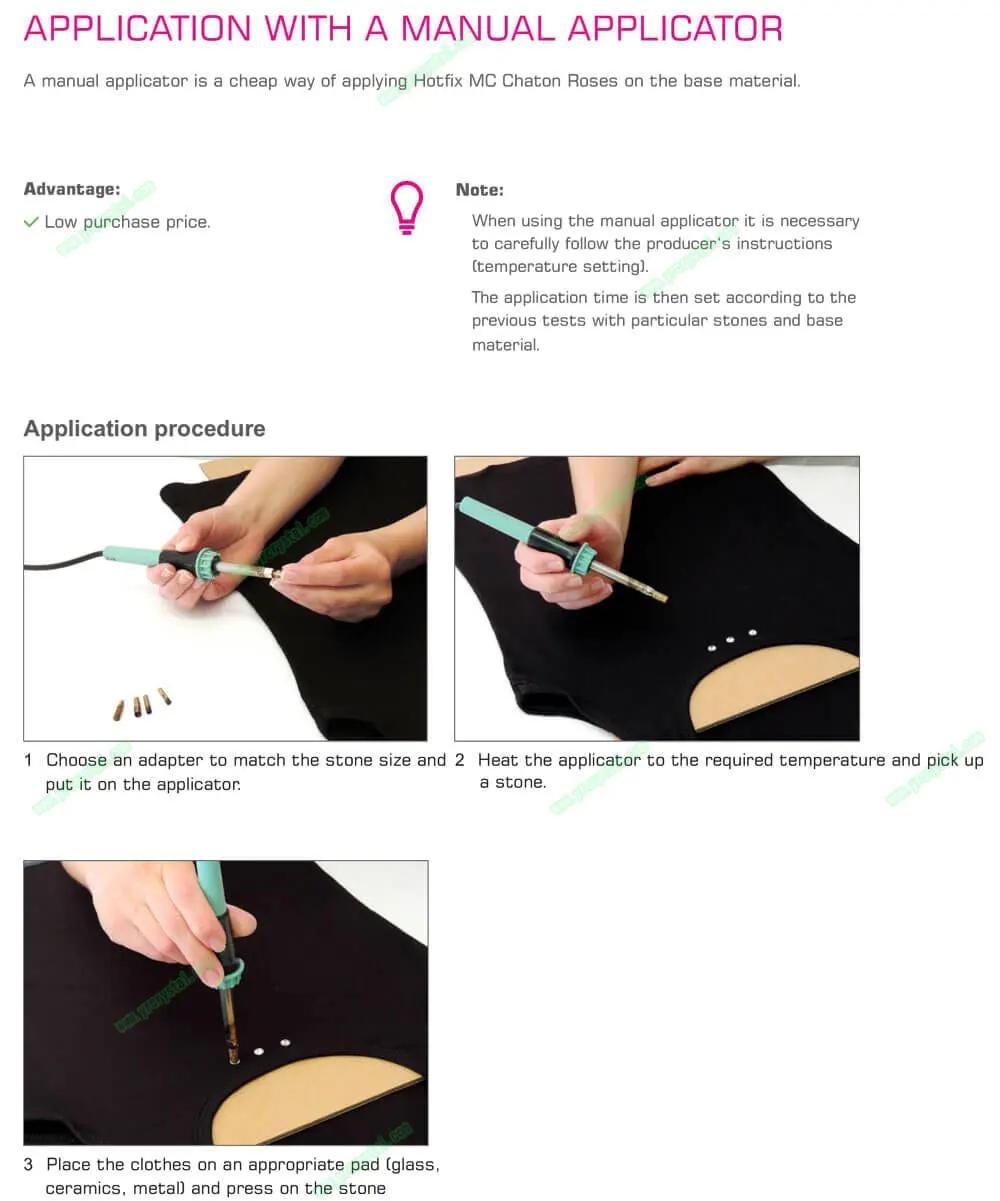 APPLICATION WITH A MANUAL APPLICATOR

A manual applicator is a cheap way of applying Hotfix MC Chaton Roses on the base material.

Advantage:

✓ Low purchase price.

Note:

When using the manual applicator it is necessary to carefully follow the producer's instructions (temperature setting).

The application time is then set according to the previous tests with particular stones and base material.

Application procedure

1 Choose an adapter to match the stone size and put it on the applicator.

2 Heat the applicator to the required temperature and pick up a stone.

3 Place the clothes on an appropriate pad (glass, ceramics, metal) and press on the stone