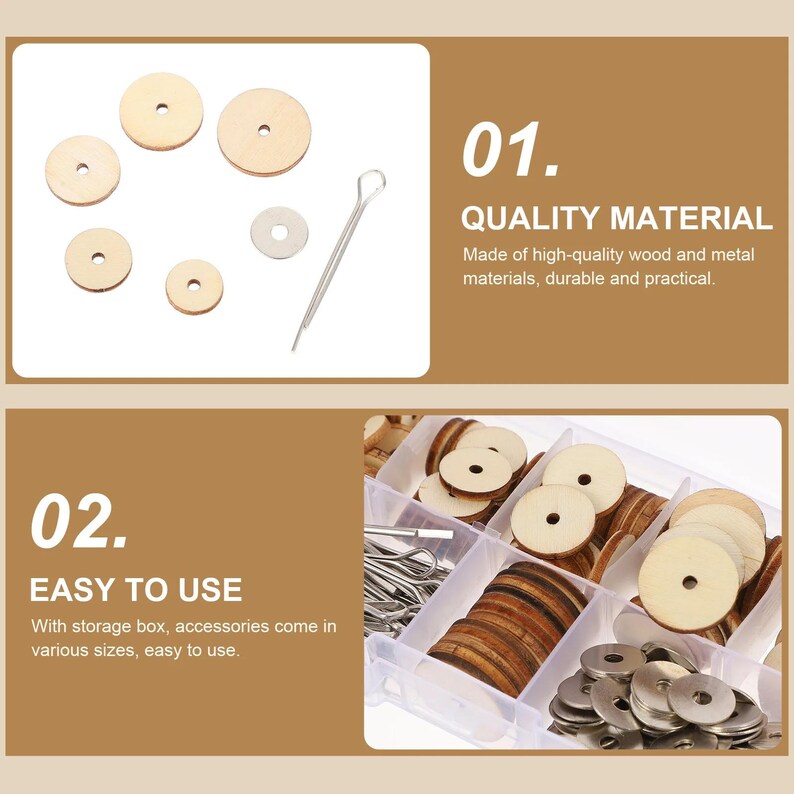 01.

QUALITY MATERIAL

Made of high-quality wood and metal materials, durable and practical.

02.

EASY TO USE

With storage box, accessories come in various sizes, easy to use.