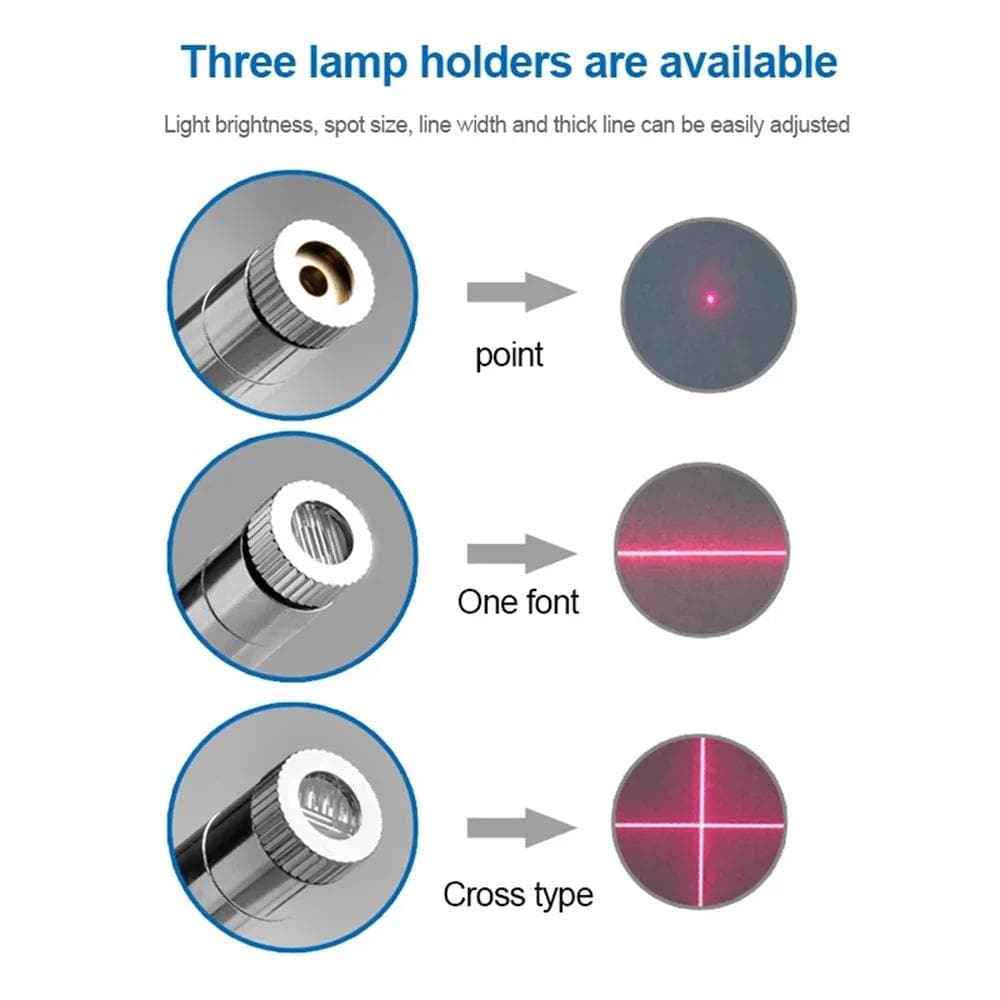 Three lamp holders are available

Light brightness, spot size, line width and thick line can be easily adjusted

point

One font

Cross type