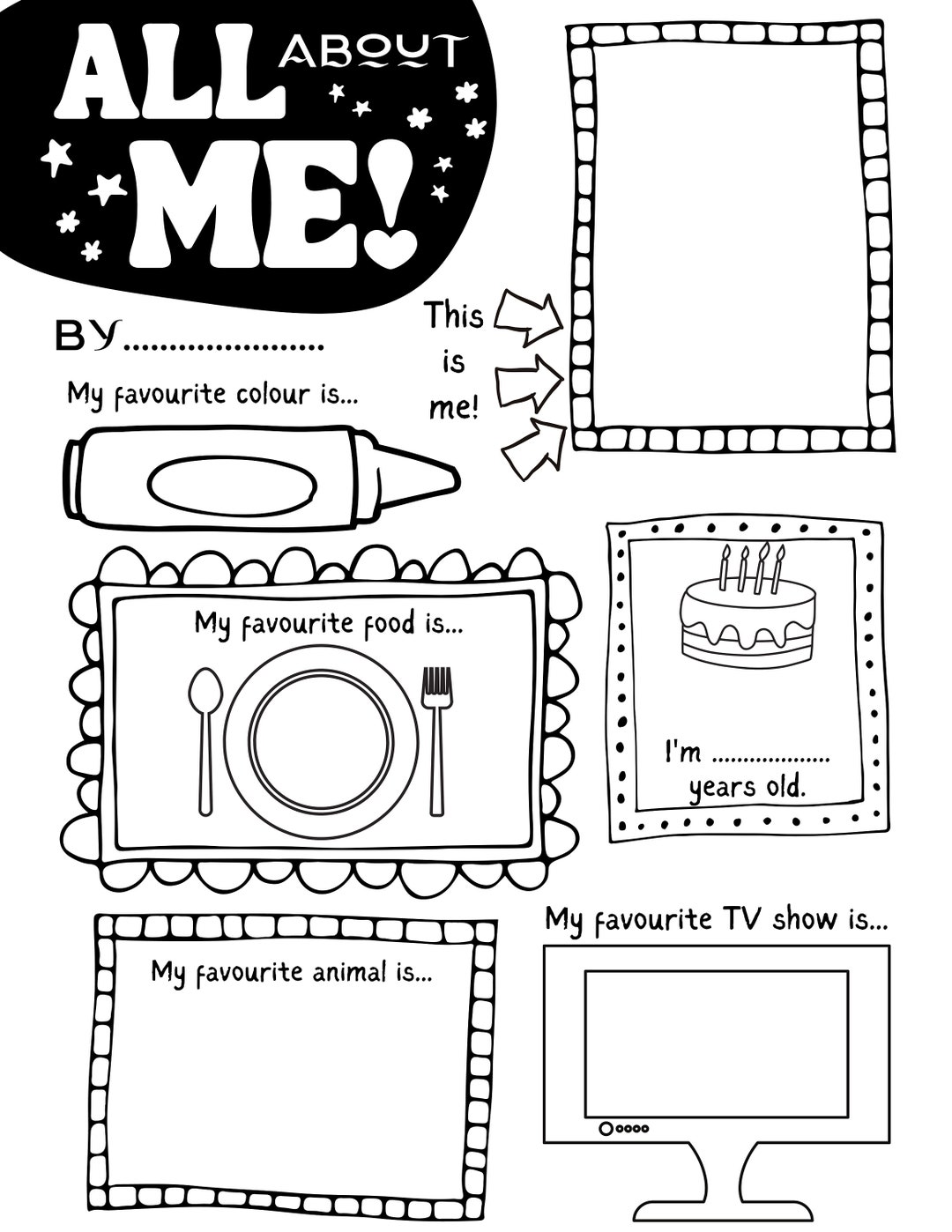 ALL ABOUT ME!

BY.....................

This is me!

My favourite colour is...

My favourite food is...

I'm .................. years old.

My favourite animal is...

My favourite TV show is...