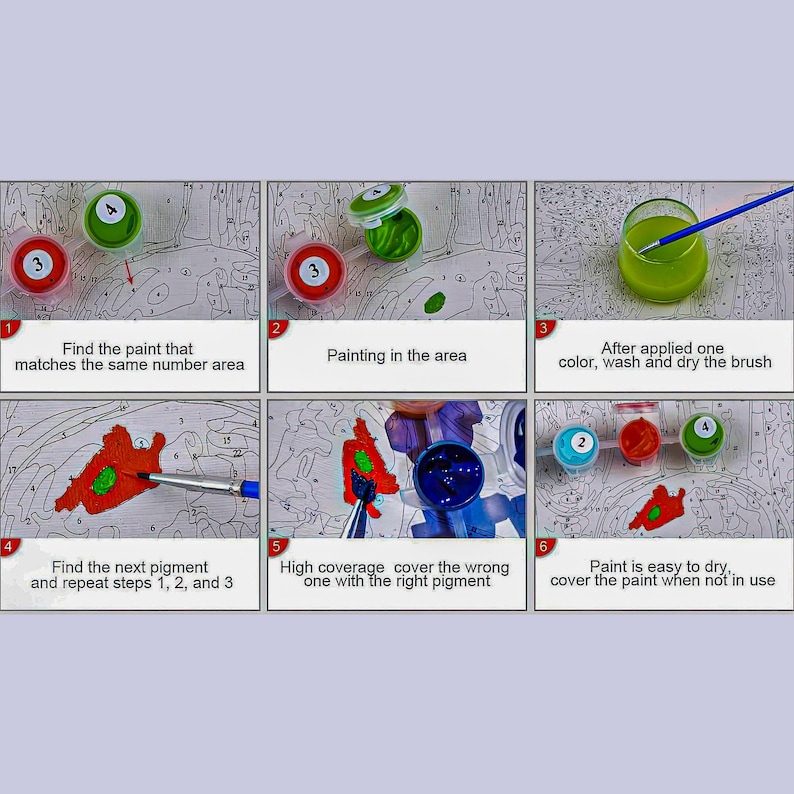 1
Find the paint that matches the same number area

2
Painting in the area

3
After applied one color, wash and dry the brush

4
Find the next pigment and repeat steps 1, 2, and 3

5
High coverage cover the wrong one with the right pigment

6
Paint is easy to dry, cover the paint when not in use