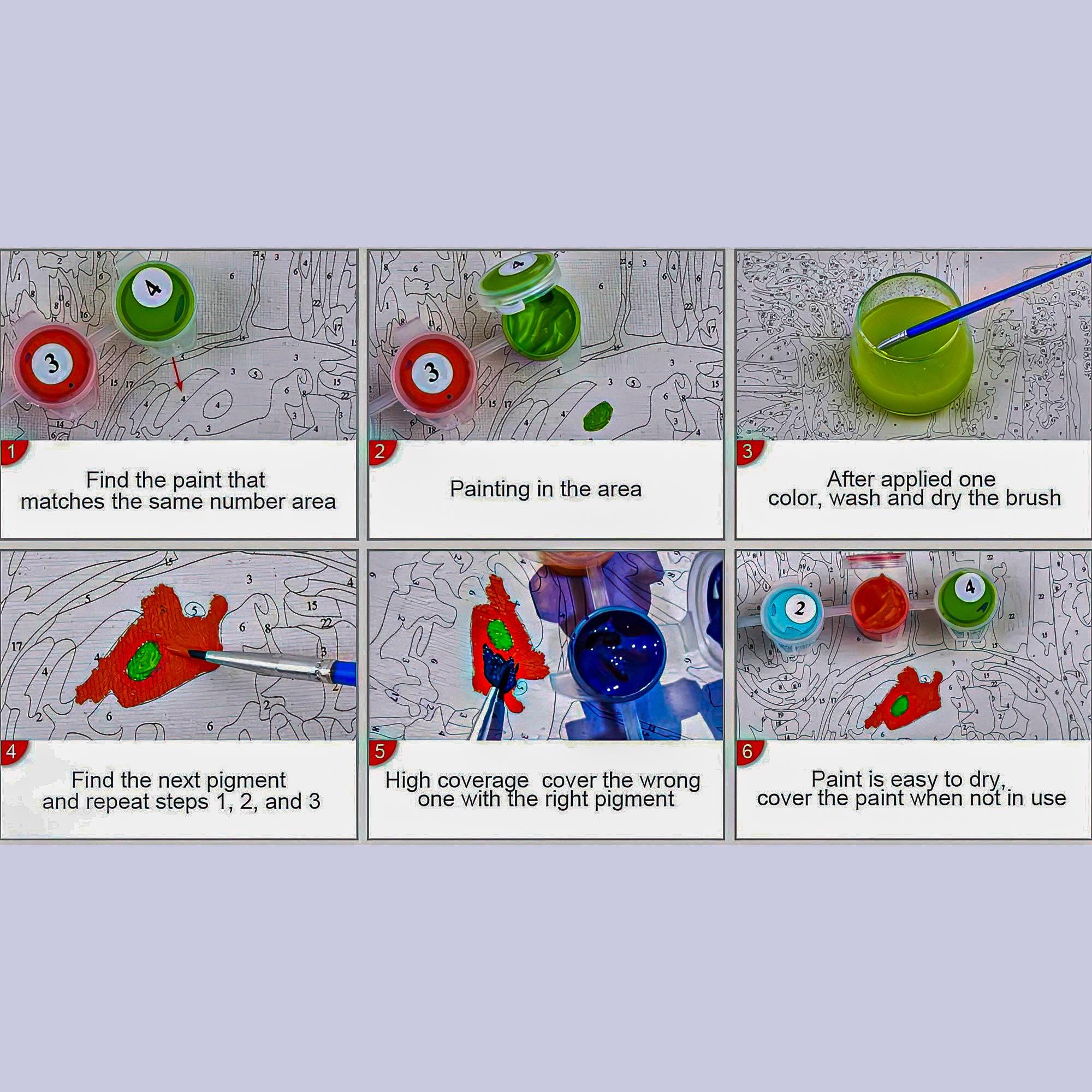 1
Find the paint that matches the same number area

2
Painting in the area

3
After applied one color, wash and dry the brush

4
Find the next pigment and repeat steps 1, 2, and 3

5
High coverage cover the wrong one with the right pigment

6
Paint is easy to dry, cover the paint when not in use