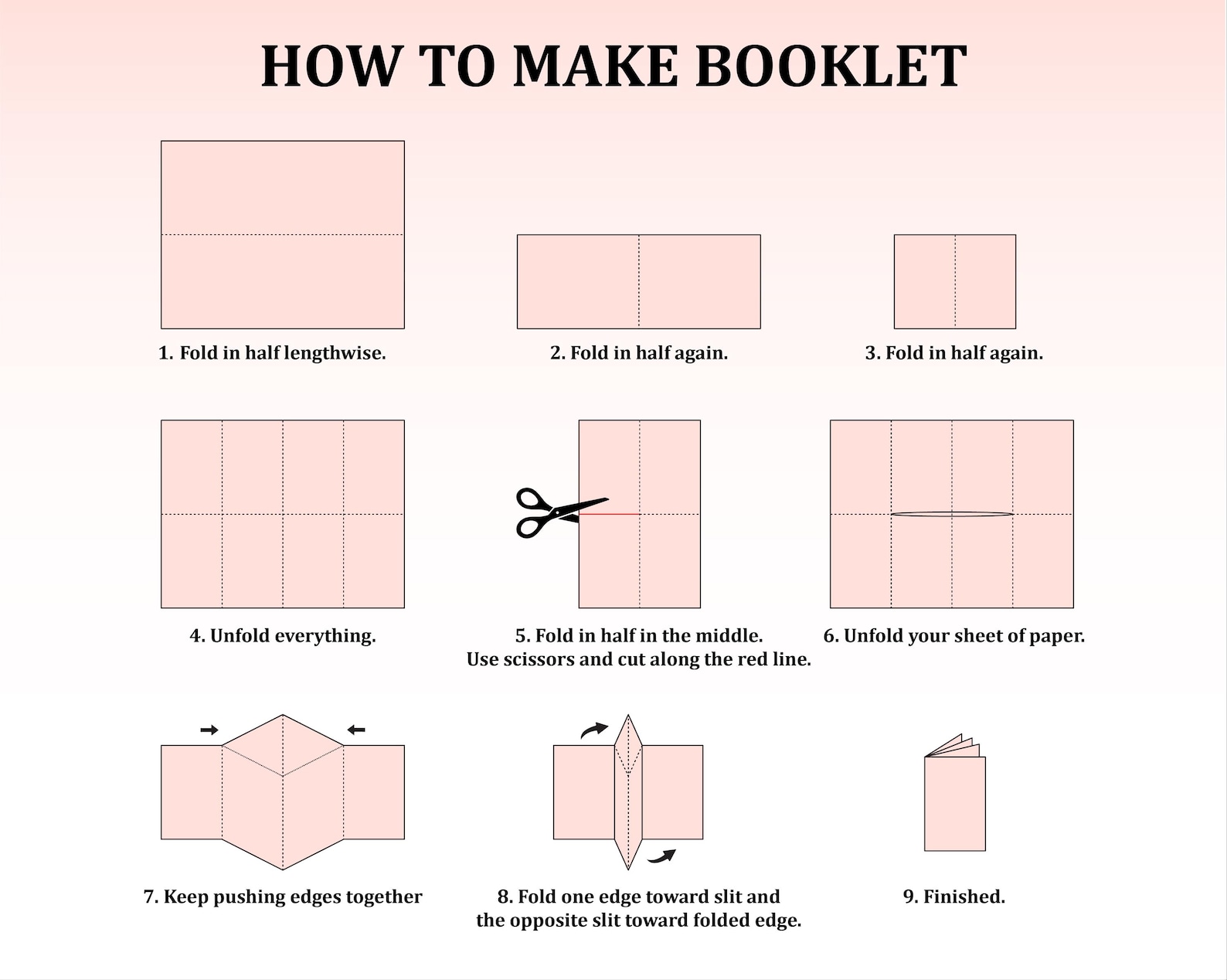 HOW TO MAKE BOOKLET

1. Fold in half lengthwise.

2. Fold in half again.

3. Fold in half again.

4. Unfold everything.

5. Fold in half in the middle. Use scissors and cut along the red line.

6. Unfold your sheet of paper.

7. Keep pushing edges together

8. Fold one edge toward slit and the opposite slit toward folded edge.

9. Finished.