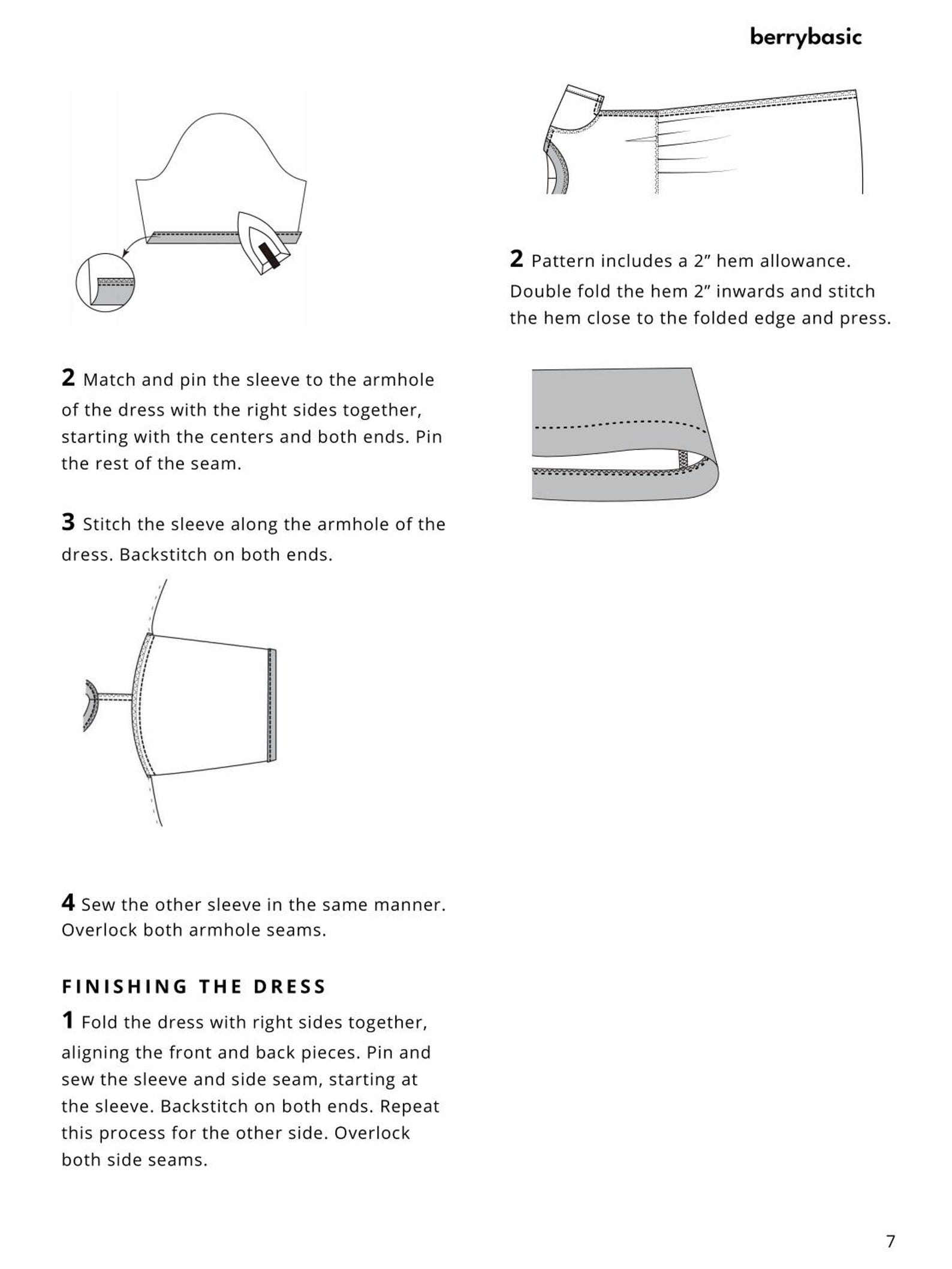 berrybasic

2 Match and pin the sleeve to the armhole of the dress with the right sides together, starting with the centers and both ends. Pin the rest of the seam.

3 Stitch the sleeve along the armhole of the dress. Backstitch on both ends.

4 Sew the other sleeve in the same manner. Overlock both armhole seams.

FINISHING THE DRESS

1 Fold the dress with right sides together, aligning the front and back pieces. Pin and sew the sleeve and side seam, starting at the sleeve. Backstitch on both ends. Repeat this process for the other side. Overlock both side seams.

2 Pattern includes a 2” hem allowance. Double fold the hem 2” inwards and stitch the hem close to the folded edge and press.

7