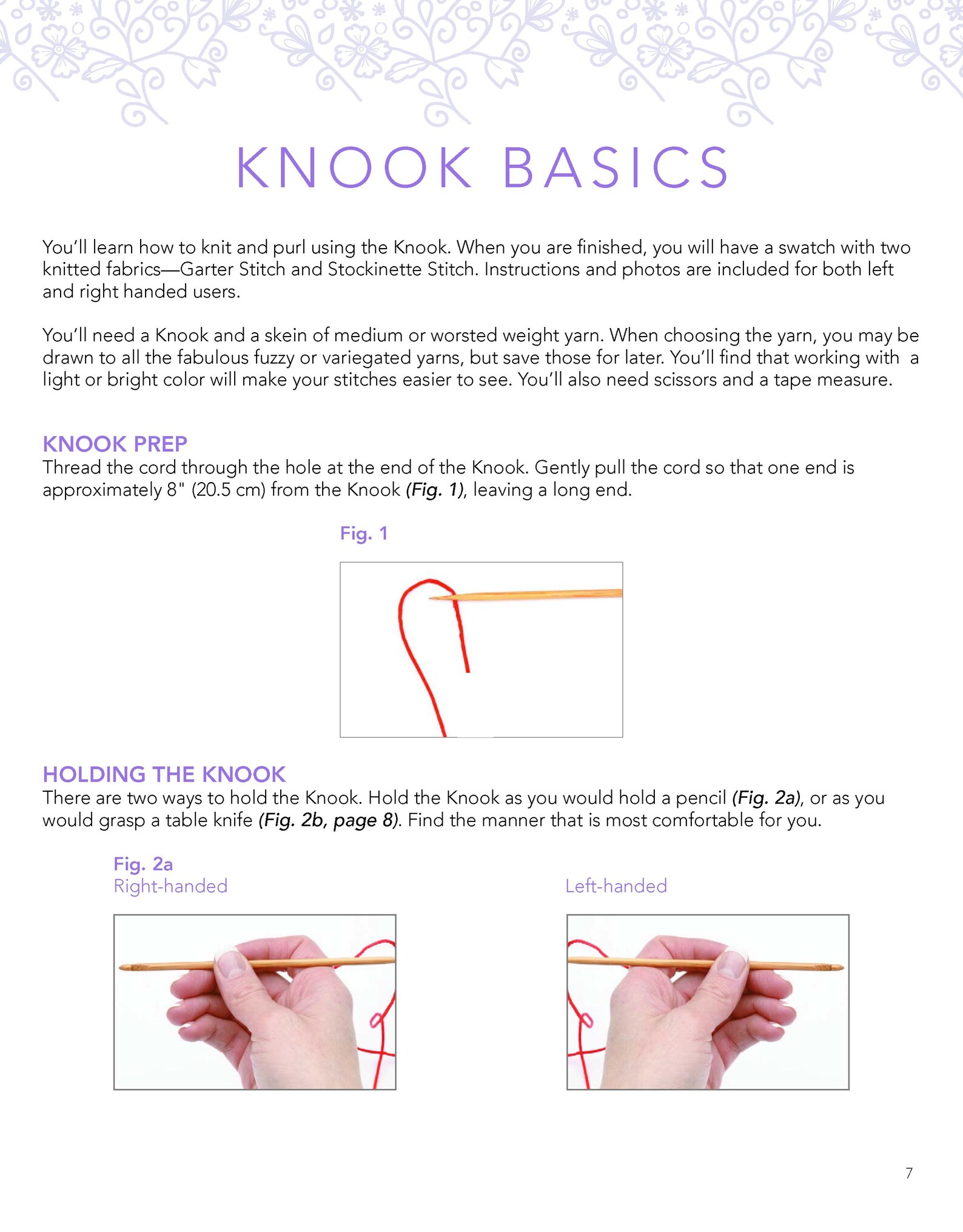 KNOOK BASICS

You'll learn how to knit and purl using the Knook. When you are finished, you will have a swatch with two knitted fabrics—Garter Stitch and Stockinette Stitch. Instructions and photos are included for both left and right handed users.

You'll need a Knook and a skein of medium or worsted weight yarn. When choosing the yarn, you may be drawn to all the fabulous fuzzy or variegated yarns, but save those for later. You'll find that working with a light or bright color will make your stitches easier to see. You'll also need scissors and a tape measure.

KNOOK PREP
Thread the cord through the hole at the end of the Knook. Gently pull the cord so that one end is approximately 8" (20.5 cm) from the Knook (Fig. 1), leaving a long end.

Fig. 1

HOLDING THE KNOOK
There are two ways to hold the Knook. Hold the Knook as you would hold a pencil (Fig. 2a), or as you would grasp a table knife (Fig. 2b, page 8). Find the manner that is most comfortable for you.

Fig. 2a
Right-handed

Left-handed

7