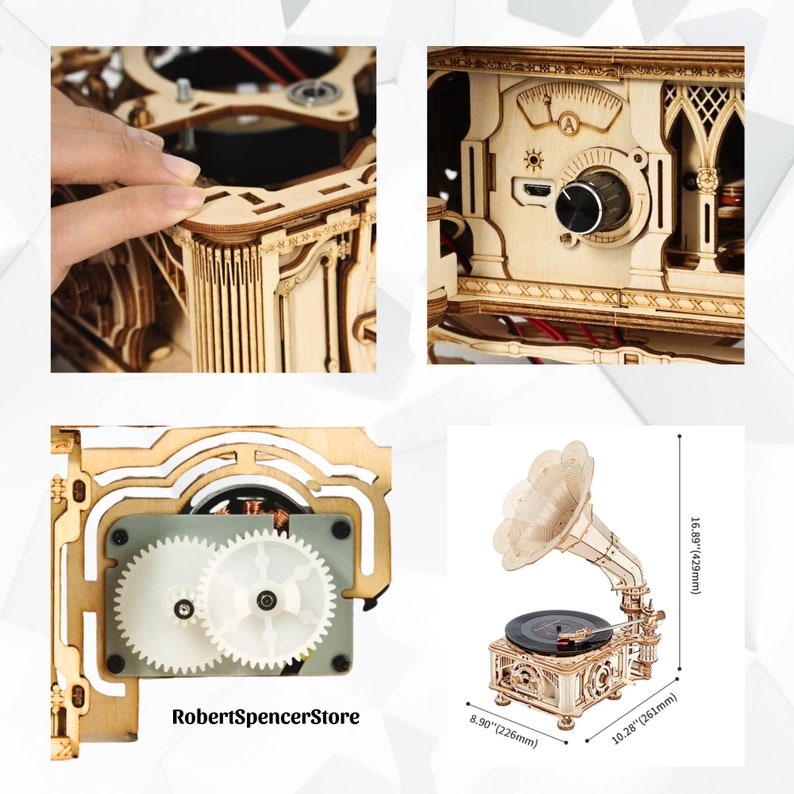 A

RobertSpencerStore

16.89''(429mm)

8.90''(226mm)

10.28''(261mm)