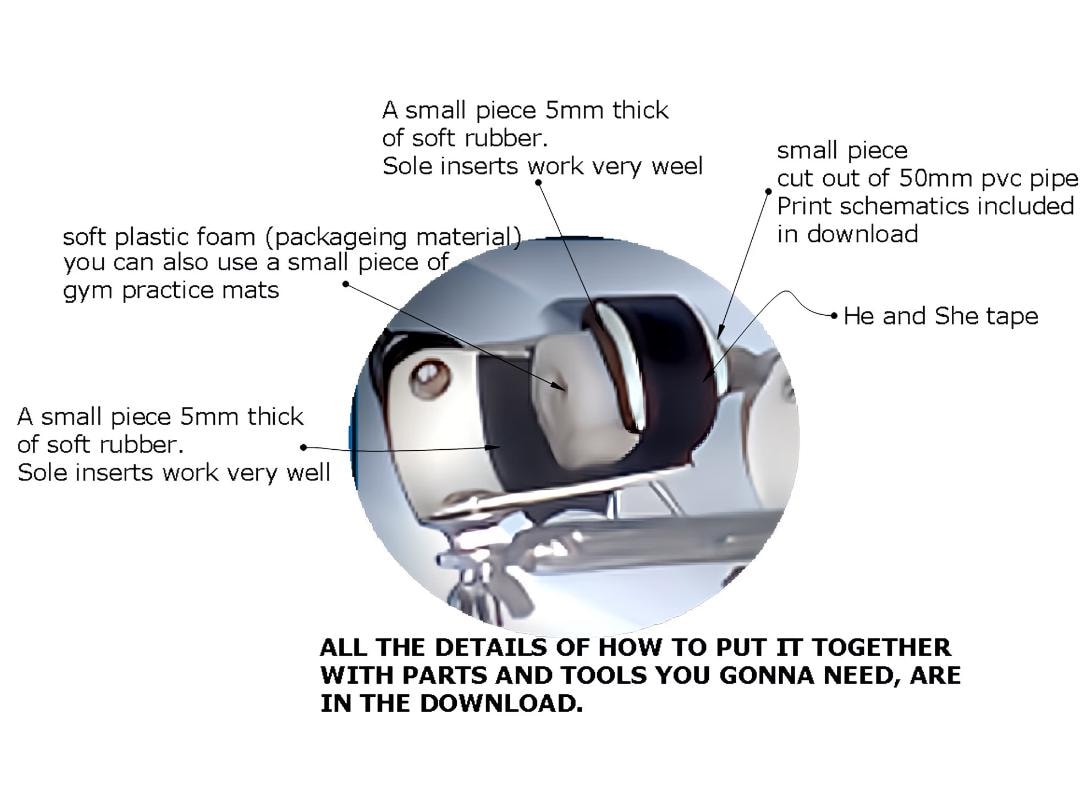 A small piece 5mm thick
of soft rubber.
Sole inserts work very weel

small piece
cut out of 50mm pvc pipe
Print schematics included
in download

soft plastic foam (packageing material)
you can also use a small piece of
gym practice mats

He and She tape

A small piece 5mm thick
of soft rubber.
Sole inserts work very well

ALL THE DETAILS OF HOW TO PUT IT TOGETHER WITH PARTS AND TOOLS YOU GONNA NEED, ARE IN THE DOWNLOAD.