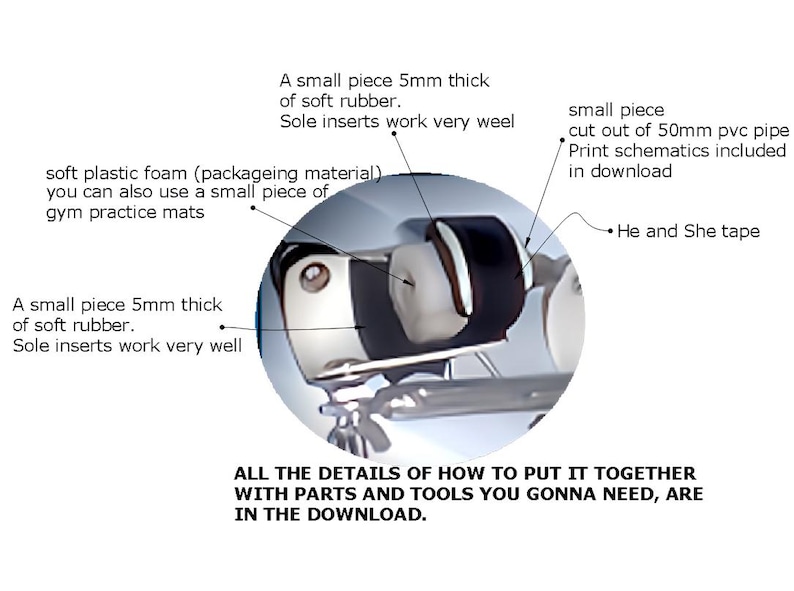 A small piece 5mm thick
of soft rubber.
Sole inserts work very weel

small piece
cut out of 50mm pvc pipe
Print schematics included
in download

soft plastic foam (packageing material)
you can also use a small piece of
gym practice mats

He and She tape

A small piece 5mm thick
of soft rubber.
Sole inserts work very well

ALL THE DETAILS OF HOW TO PUT IT TOGETHER
WITH PARTS AND TOOLS YOU GONNA NEED, ARE
IN THE DOWNLOAD.