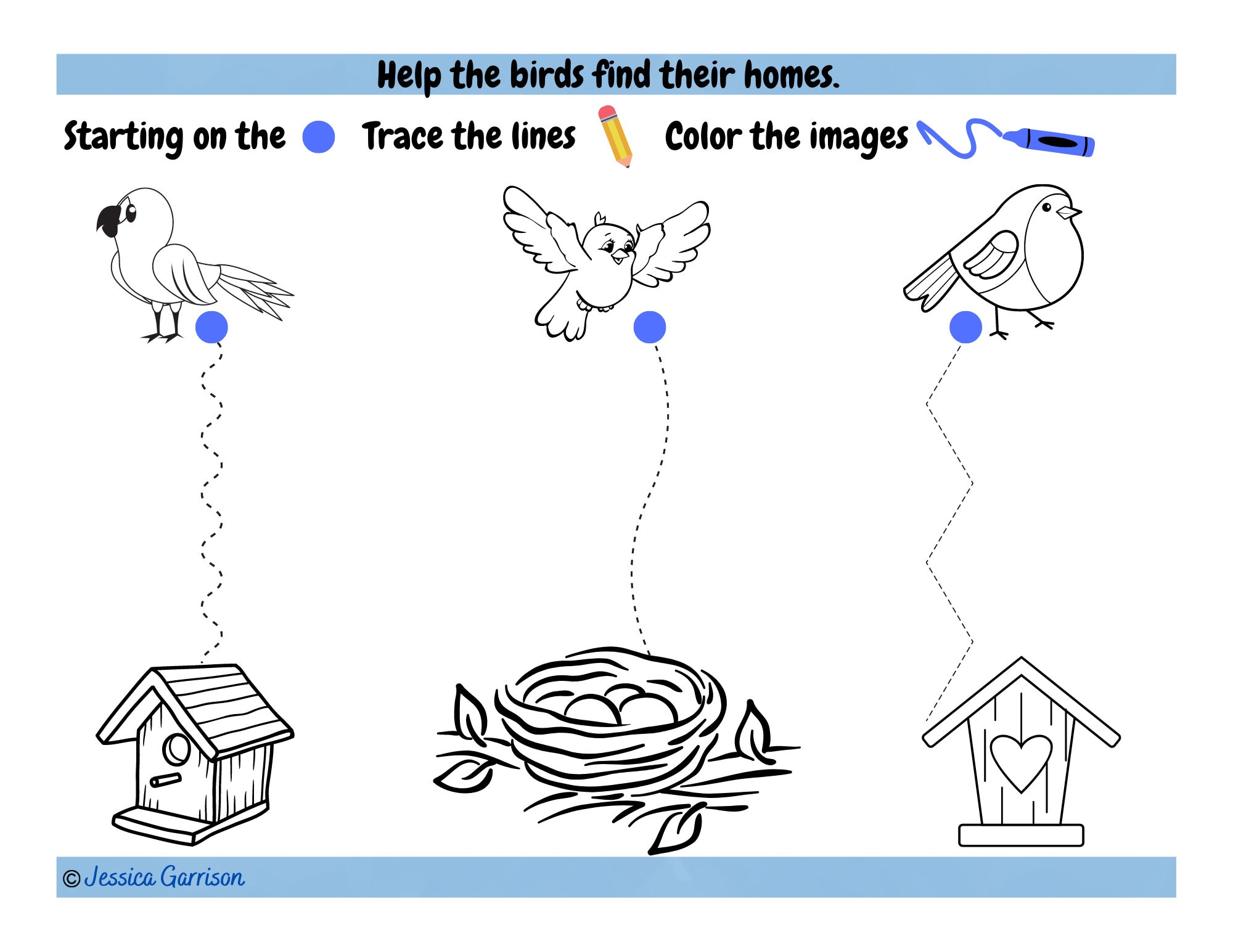 Help the birds find their homes.

Starting on the Trace the lines Color the images

© Jessica Garrison