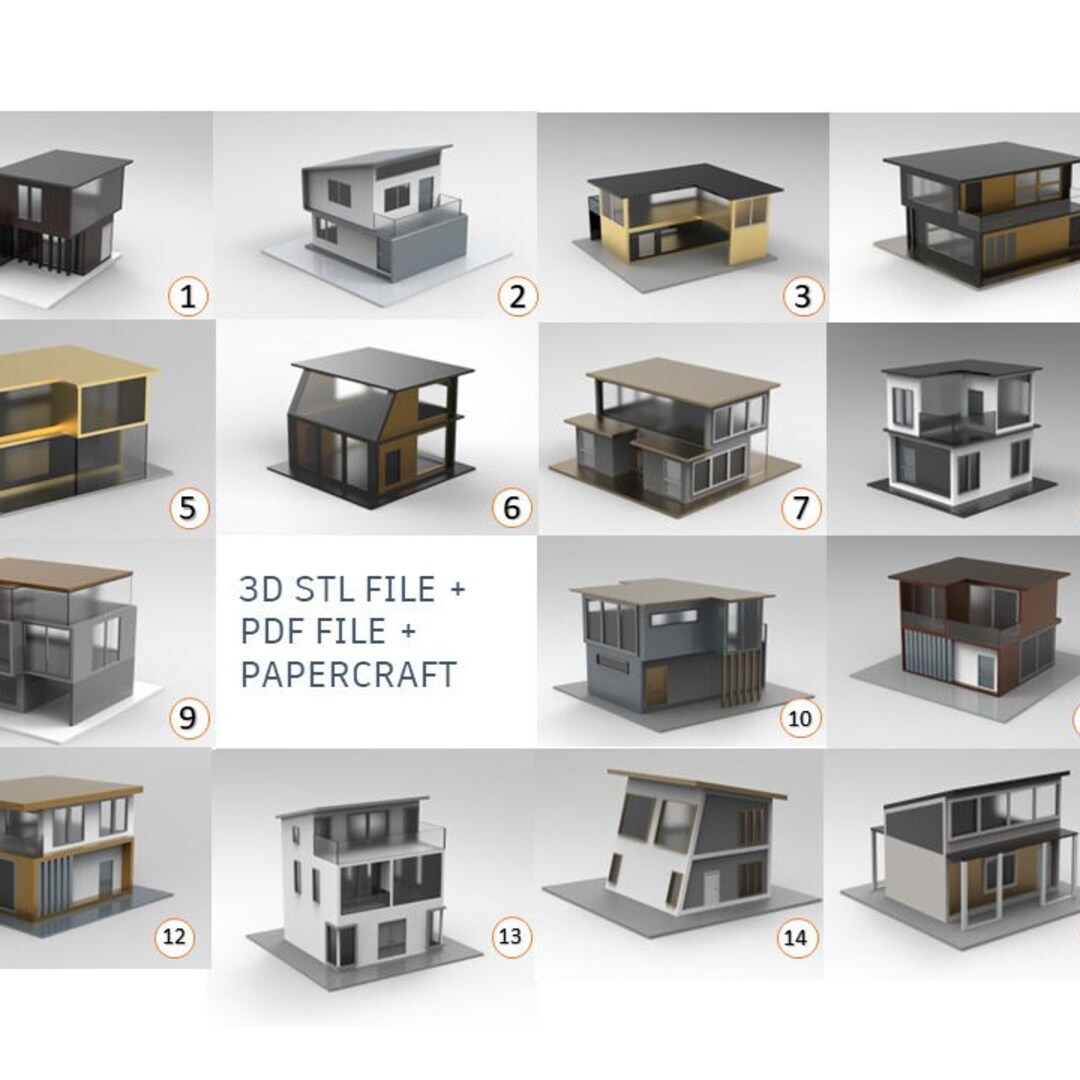 1

2

3

5

6

7

9

3D STL FILE + PDF FILE + PAPERCRAFT

10

12

13

14