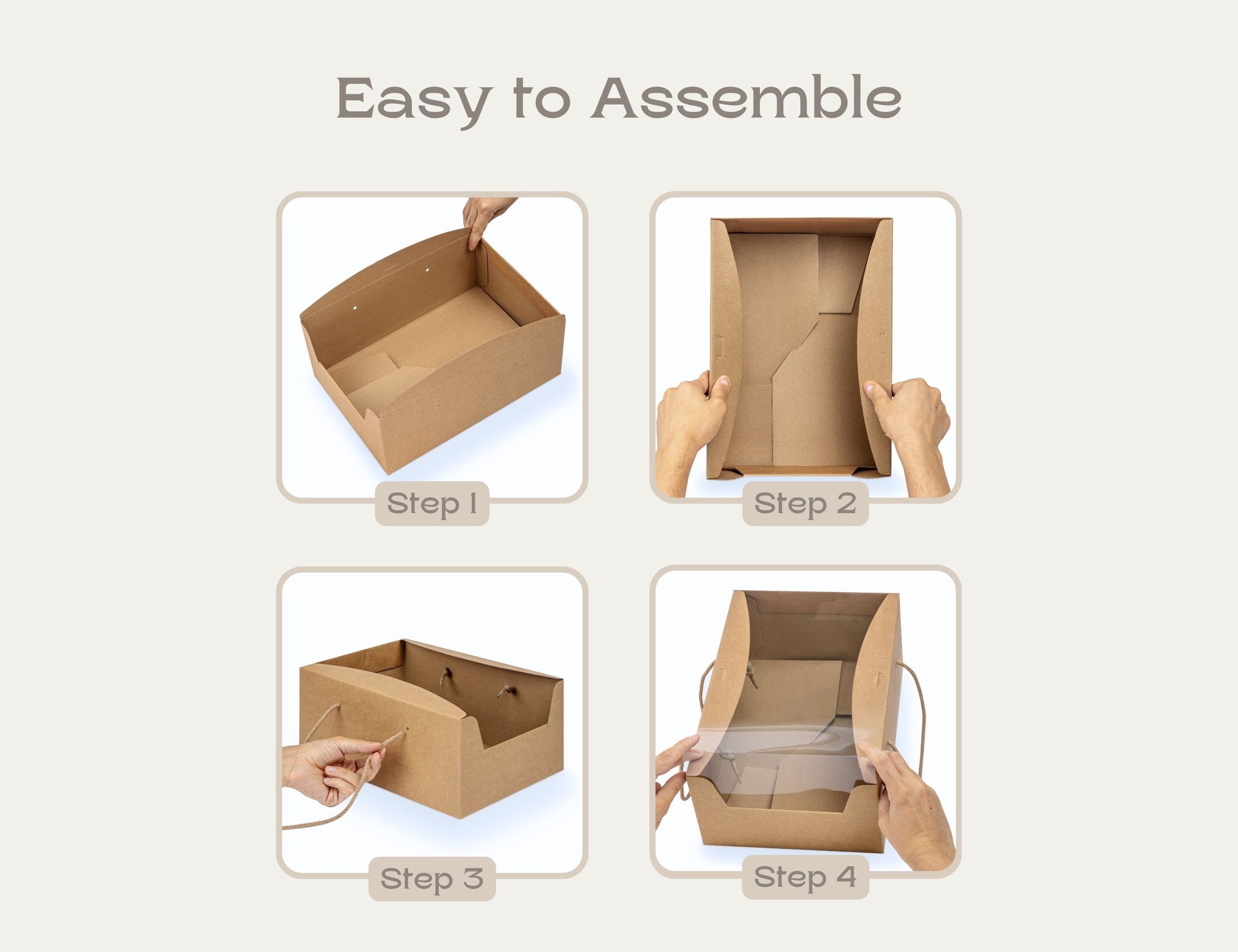 Easy to Assemble

Step 1

Step 2

Step 3

Step 4