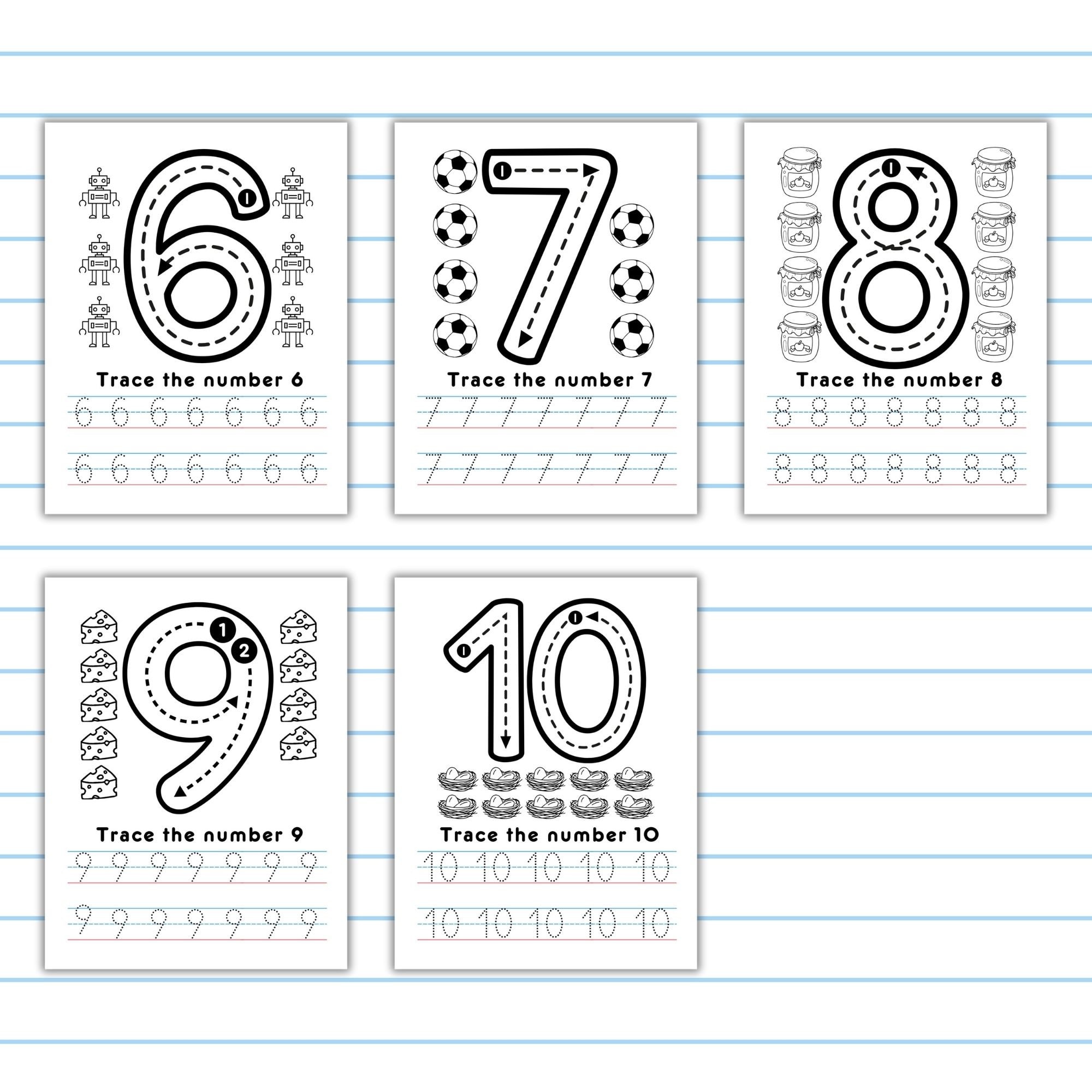 6
1
Trace the number 6
6 6 6 6 6 6 6
6 6 6 6 6 6 6

7
1
Trace the number 7
7 7 7 7 7 7 7
7 7 7 7 7 7 7

8
1
Trace the number 8
8 8 8 8 8 8 8
8 8 8 8 8 8 8

9
1
2
Trace the number 9
9 9 9 9 9 9 9
9 9 9 9 9 9 9

10
1
1
Trace the number 10
10 10 10 10 10
10 10 10 10 10