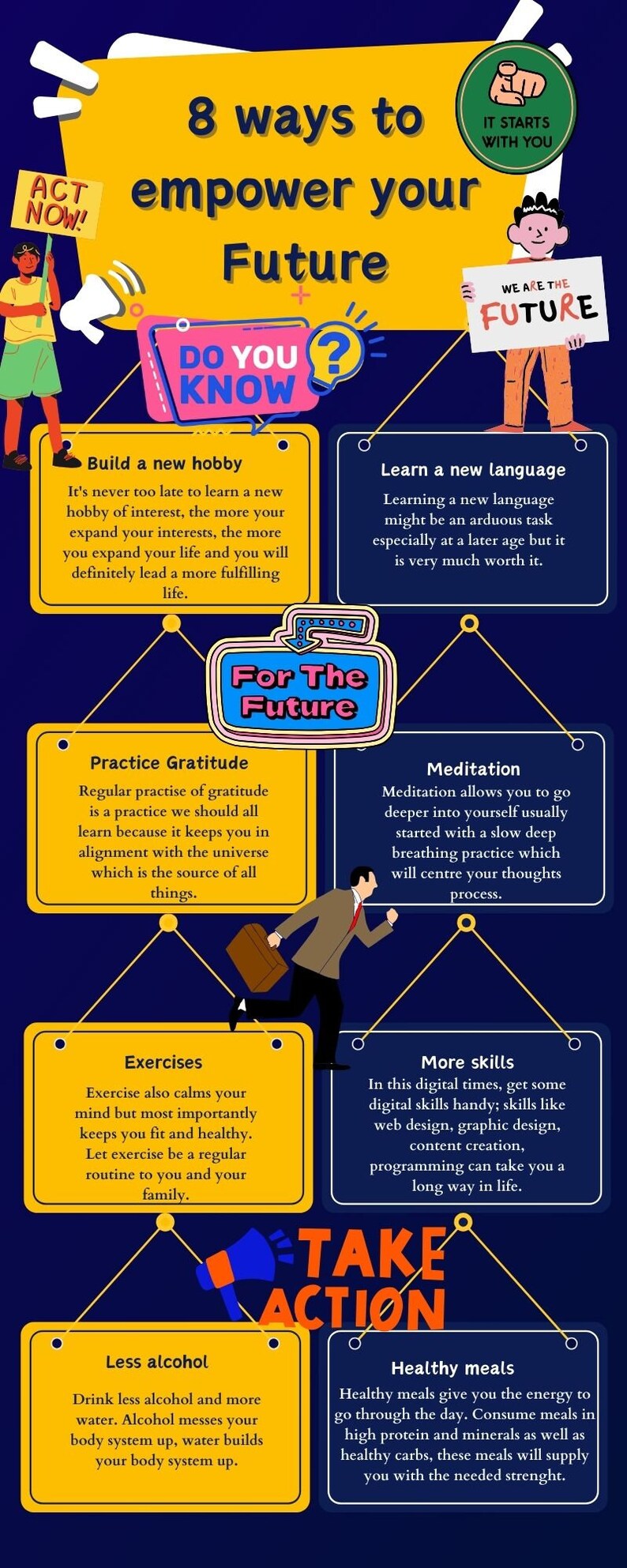 8 ways to empower your Future

IT STARTS WITH YOU

ACT NOW!

WE ARE THE FUTURE

DO YOU KNOW ?

Build a new hobby

It's never too late to learn a new hobby of interest, the more your expand your interests, the more you expand your life and you will definitely lead a more fulfilling life.

Learn a new language

Learning a new language might be an arduous task especially at a later age but it is very much worth it.

For The Future

Practice Gratitude

Regular practise of gratitude is a practice we should all learn because it keeps you in alignment with the universe which is the source of all things.

Meditation

Meditation allows you to go deeper into yourself usually started with a slow deep breathing practice which will centre your thoughts process.

Exercises

Exercise also calms your mind but most importantly keeps you fit and healthy. Let exercise be a regular routine to you and your family.

More skills

In this digital times, get some digital skills handy; skills like web design, graphic design, content creation, programming can take you a long way in life.

TAKE ACTION

Less alcohol

Drink less alcohol and more water. Alcohol messes your body system up, water builds your body system up.

Healthy meals

Healthy meals give you the energy to go through the day. Consume meals in high protein and minerals as well as healthy carbs, these meals will supply you with the needed strenght.