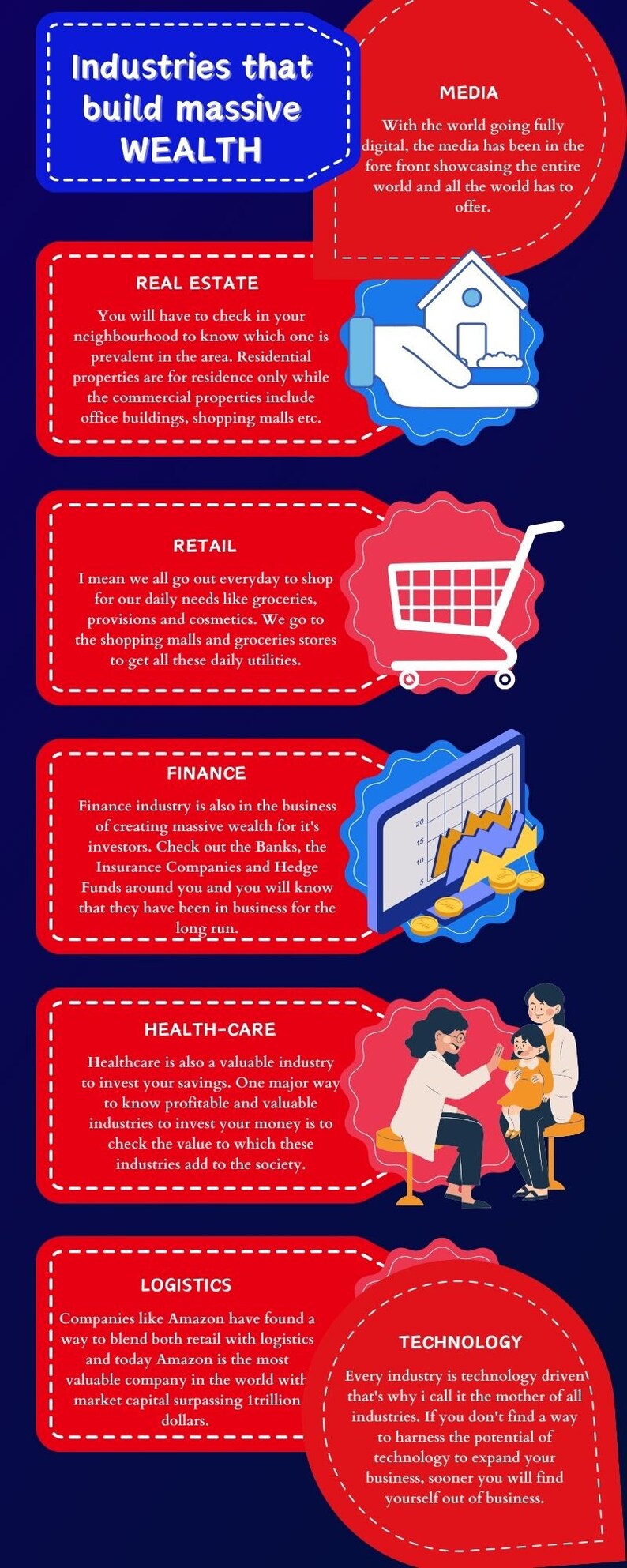 Industries that build massive WEALTH

MEDIA

With the world going fully digital, the media has been in the fore front showcasing the entire world and all the world has to offer.

REAL ESTATE

You will have to check in your neighbourhood to know which one is prevalent in the area. Residential properties are for residence only while the commercial properties include office buildings, shopping malls etc.

RETAIL

I mean we all go out everyday to shop for our daily needs like groceries, provisions and cosmetics. We go to the shopping malls and groceries stores to get all these daily utilities.

FINANCE

Finance industry is also in the business of creating massive wealth for it's investors. Check out the Banks, the Insurance Companies and Hedge Funds around you and you will know that they have been in business for the long run.

20
15
10
5

HEALTH-CARE

Healthcare is also a valuable industry to invest your savings. One major way to know profitable and valuable industries to invest your money is to check the value to which these industries add to the society.

LOGISTICS

Companies like Amazon have found a way to blend both retail with logistics and today Amazon is the most valuable company in the world with market capital surpassing 1trillion dollars.

TECHNOLOGY

Every industry is technology driven that's why i call it the mother of all industries. If you don't find a way to harness the potential of technology to expand your business, sooner you will find yourself out of business.