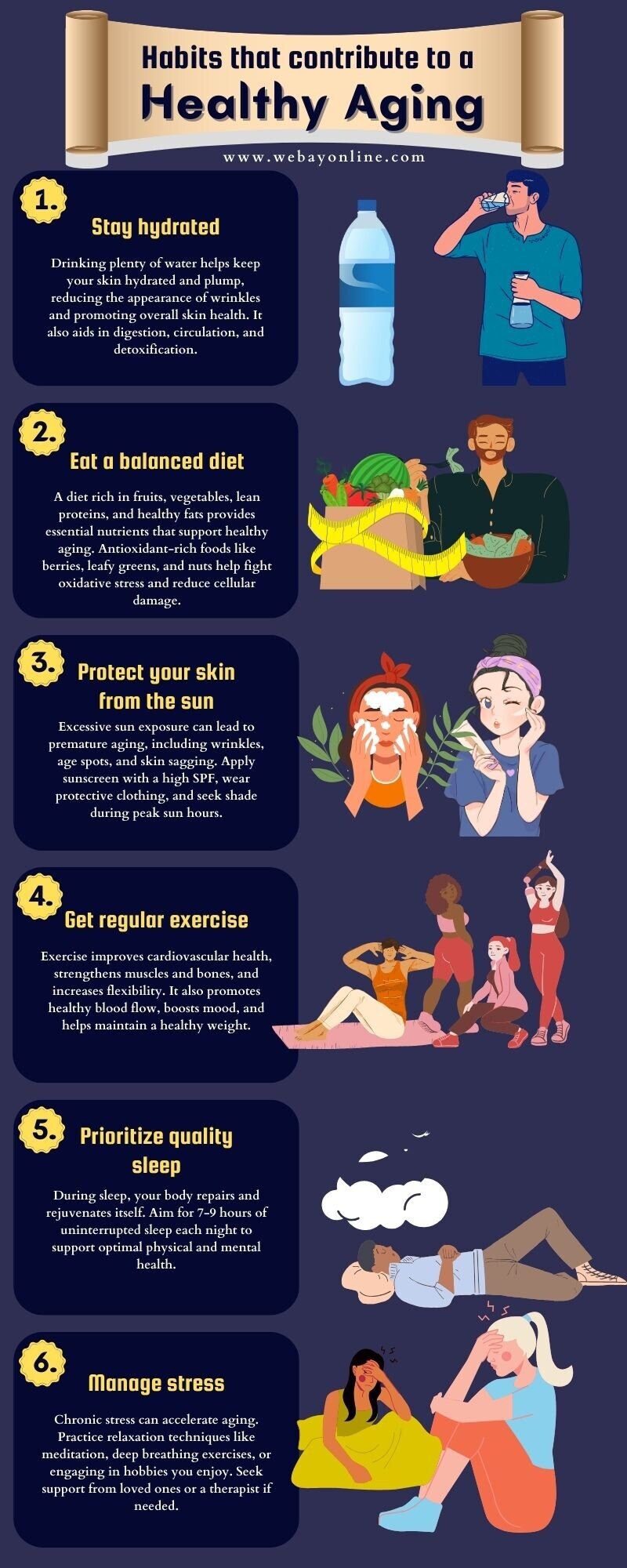 Habits that contribute to a
Healthy Aging

www.webayonline.com

1.
Stay hydrated

Drinking plenty of water helps keep your skin hydrated and plump, reducing the appearance of wrinkles and promoting overall skin health. It also aids in digestion, circulation, and detoxification.

2.
Eat a balanced diet

A diet rich in fruits, vegetables, lean proteins, and healthy fats provides essential nutrients that support healthy aging. Antioxidant-rich foods like berries, leafy greens, and nuts help fight oxidative stress and reduce cellular damage.

3.
Protect your skin from the sun

Excessive sun exposure can lead to premature aging, including wrinkles, age spots, and skin sagging. Apply sunscreen with a high SPF, wear protective clothing, and seek shade during peak sun hours.

4.
Get regular exercise

Exercise improves cardiovascular health, strengthens muscles and bones, and increases flexibility. It also promotes healthy blood flow, boosts mood, and helps maintain a healthy weight.

5.
Prioritize quality sleep

During sleep, your body repairs and rejuvenates itself. Aim for 7-9 hours of uninterrupted sleep each night to support optimal physical and mental health.

6.
Manage stress

Chronic stress can accelerate aging. Practice relaxation techniques like meditation, deep breathing exercises, or engaging in hobbies you enjoy. Seek support from loved ones or a therapist if needed.