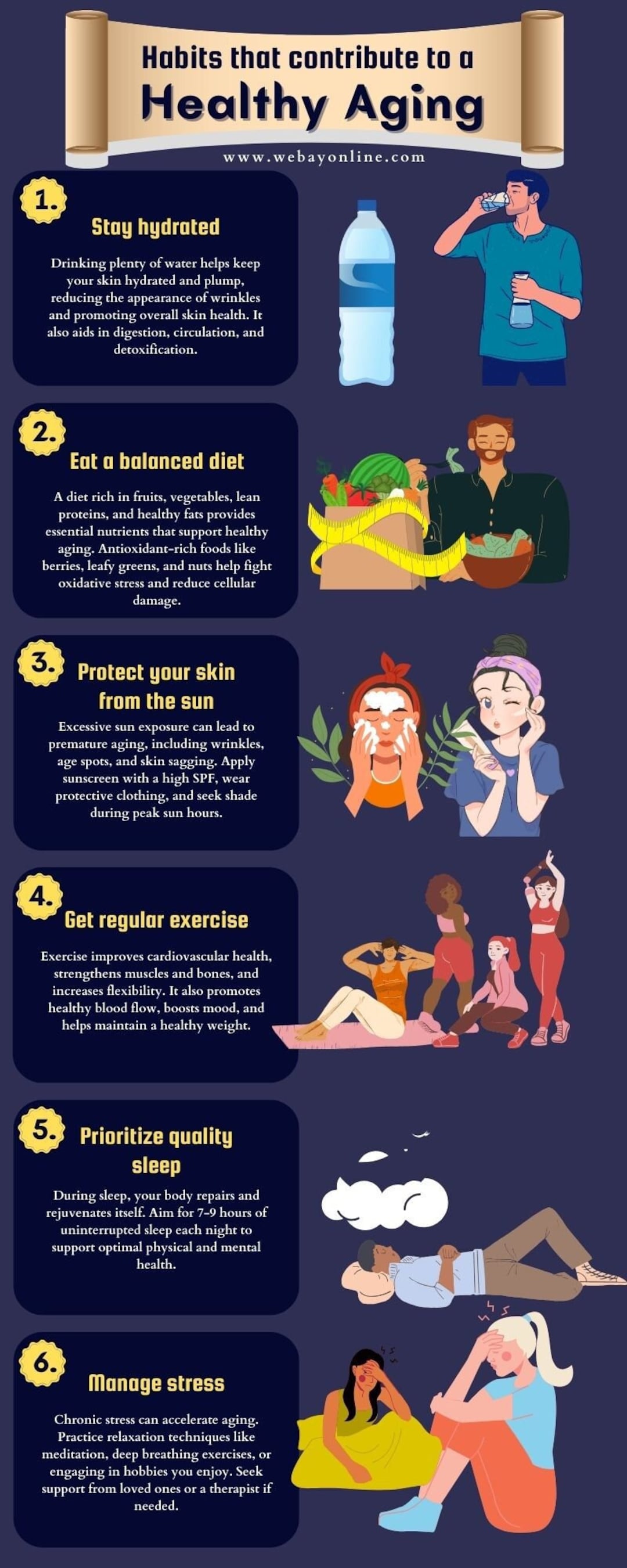 Habits that contribute to a
Healthy Aging

www.webayonline.com

1.
Stay hydrated

Drinking plenty of water helps keep your skin hydrated and plump, reducing the appearance of wrinkles and promoting overall skin health. It also aids in digestion, circulation, and detoxification.

2.
Eat a balanced diet

A diet rich in fruits, vegetables, lean proteins, and healthy fats provides essential nutrients that support healthy aging. Antioxidant-rich foods like berries, leafy greens, and nuts help fight oxidative stress and reduce cellular damage.

3.
Protect your skin from the sun

Excessive sun exposure can lead to premature aging, including wrinkles, age spots, and skin sagging. Apply sunscreen with a high SPF, wear protective clothing, and seek shade during peak sun hours.

4.
Get regular exercise

Exercise improves cardiovascular health, strengthens muscles and bones, and increases flexibility. It also promotes healthy blood flow, boosts mood, and helps maintain a healthy weight.

5.
Prioritize quality sleep

During sleep, your body repairs and rejuvenates itself. Aim for 7-9 hours of uninterrupted sleep each night to support optimal physical and mental health.

6.
Manage stress

Chronic stress can accelerate aging. Practice relaxation techniques like meditation, deep breathing exercises, or engaging in hobbies you enjoy. Seek support from loved ones or a therapist if needed.