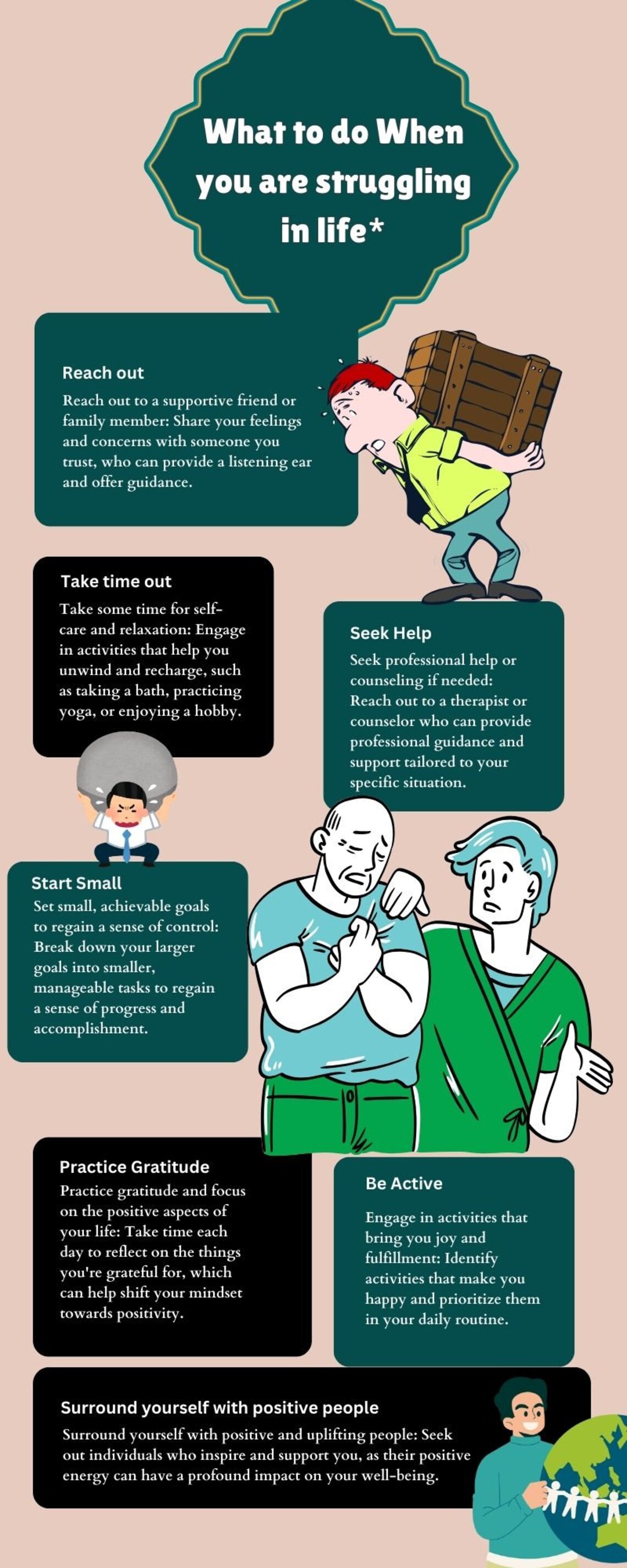 What to do When you are struggling in life*

Reach out

Reach out to a supportive friend or family member: Share your feelings and concerns with someone you trust, who can provide a listening ear and offer guidance.

Take time out

Take some time for self-care and relaxation: Engage in activities that help you unwind and recharge, such as taking a bath, practicing yoga, or enjoying a hobby.

Seek Help

Seek professional help or counseling if needed: Reach out to a therapist or counselor who can provide professional guidance and support tailored to your specific situation.

Start Small

Set small, achievable goals to regain a sense of control: Break down your larger goals into smaller, manageable tasks to regain a sense of progress and accomplishment.

Practice Gratitude

Practice gratitude and focus on the positive aspects of your life: Take time each day to reflect on the things you're grateful for, which can help shift your mindset towards positivity.

Be Active

Engage in activities that bring you joy and fulfillment: Identify activities that make you happy and prioritize them in your daily routine.

Surround yourself with positive people

Surround yourself with positive and uplifting people: Seek out individuals who inspire and support you, as their positive energy can have a profound impact on your well-being.