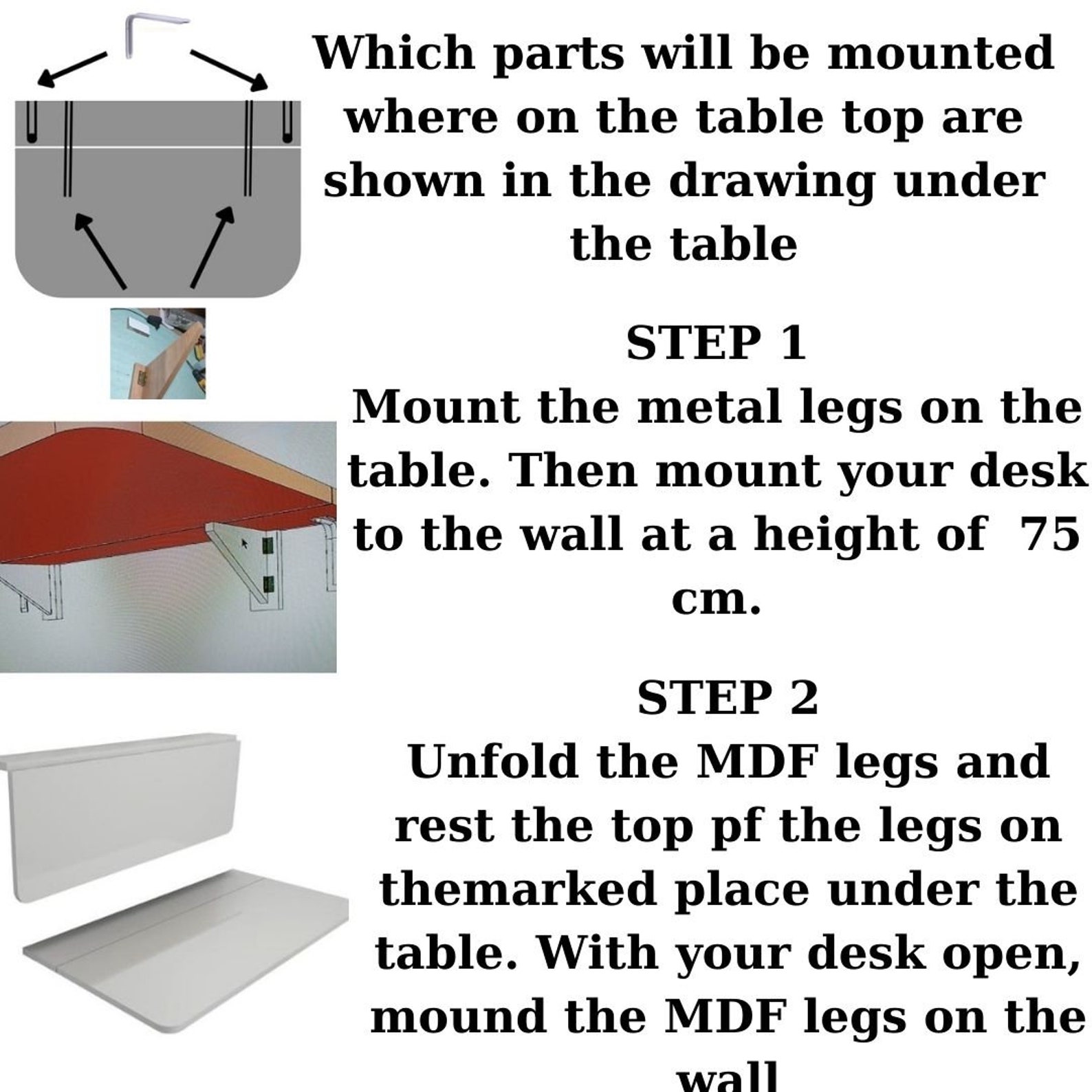 Which parts will be mounted where on the table top are shown in the drawing under the table

STEP 1
Mount the metal legs on the table. Then mount your desk to the wall at a height of 75 cm.

STEP 2
Unfold the MDF legs and rest the top pf the legs on themarked place under the table. With your desk open, mound the MDF legs on the wall