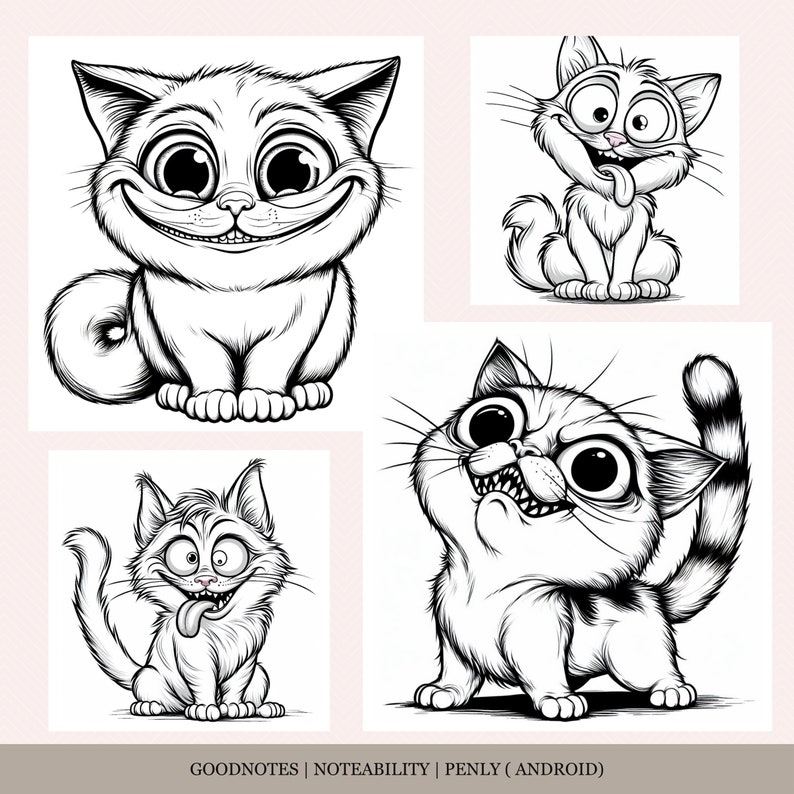 GOODNOTES | NOTEABILITY | PENLY ( ANDROID)