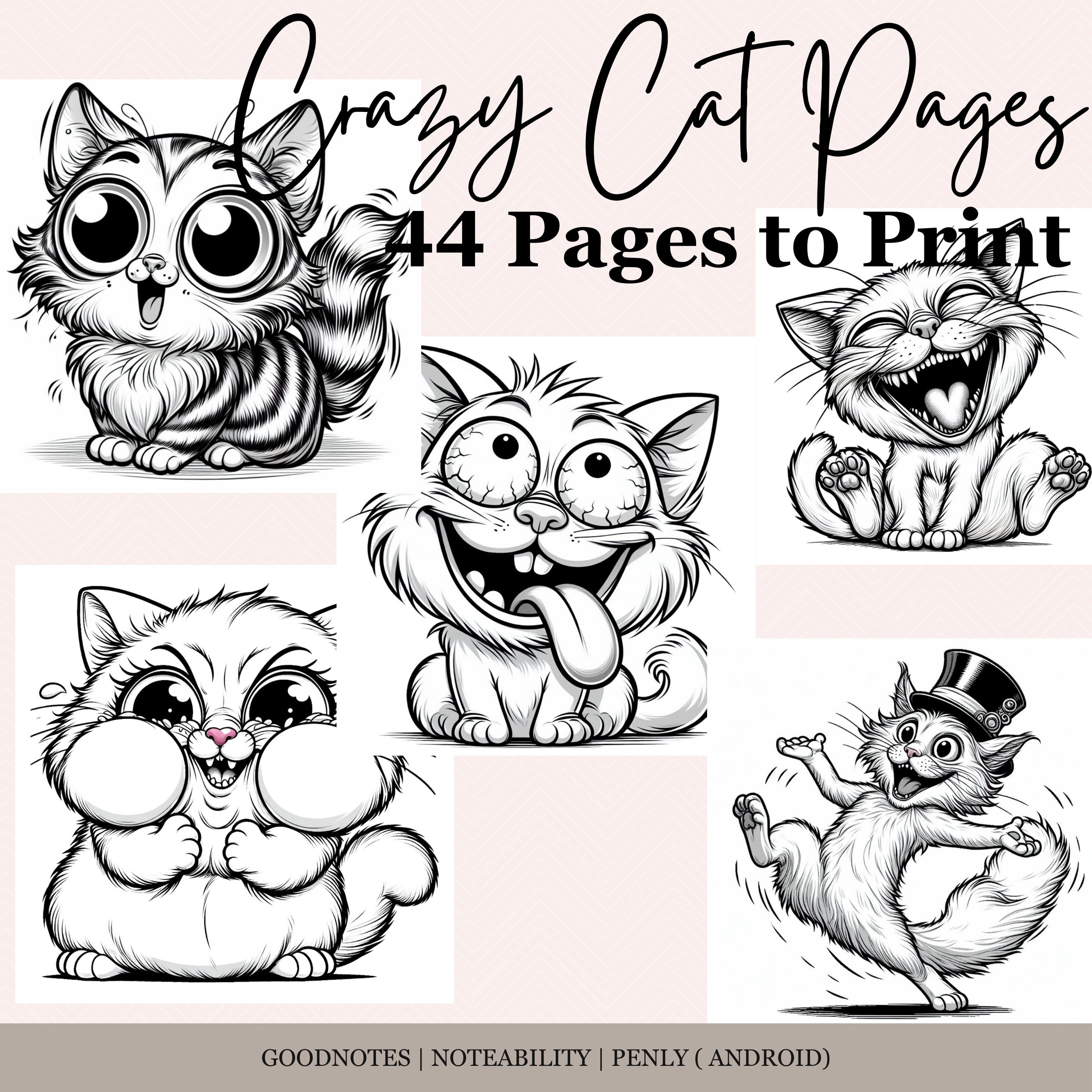 Crazy Cat Pages
44 Pages to Print

GOODNOTES | NOTEABILITY | PENLY ( ANDROID)