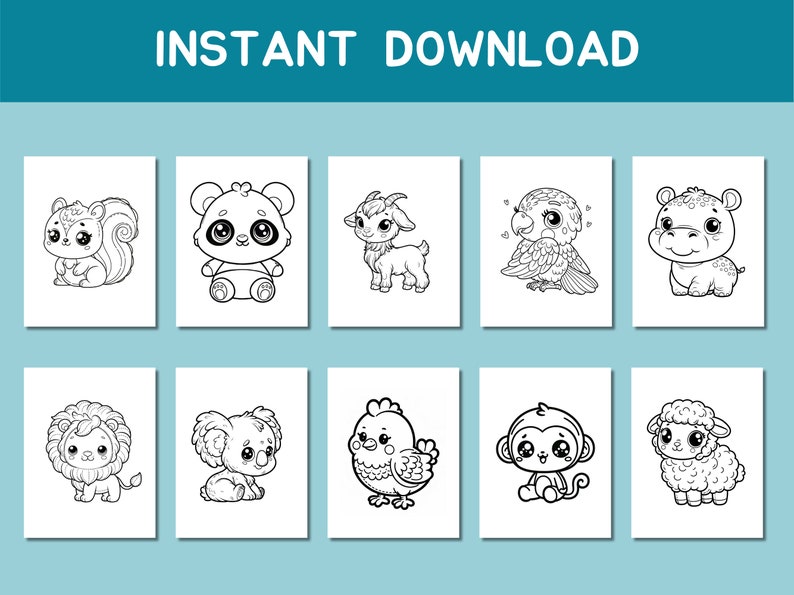 INSTANT DOWNLOAD