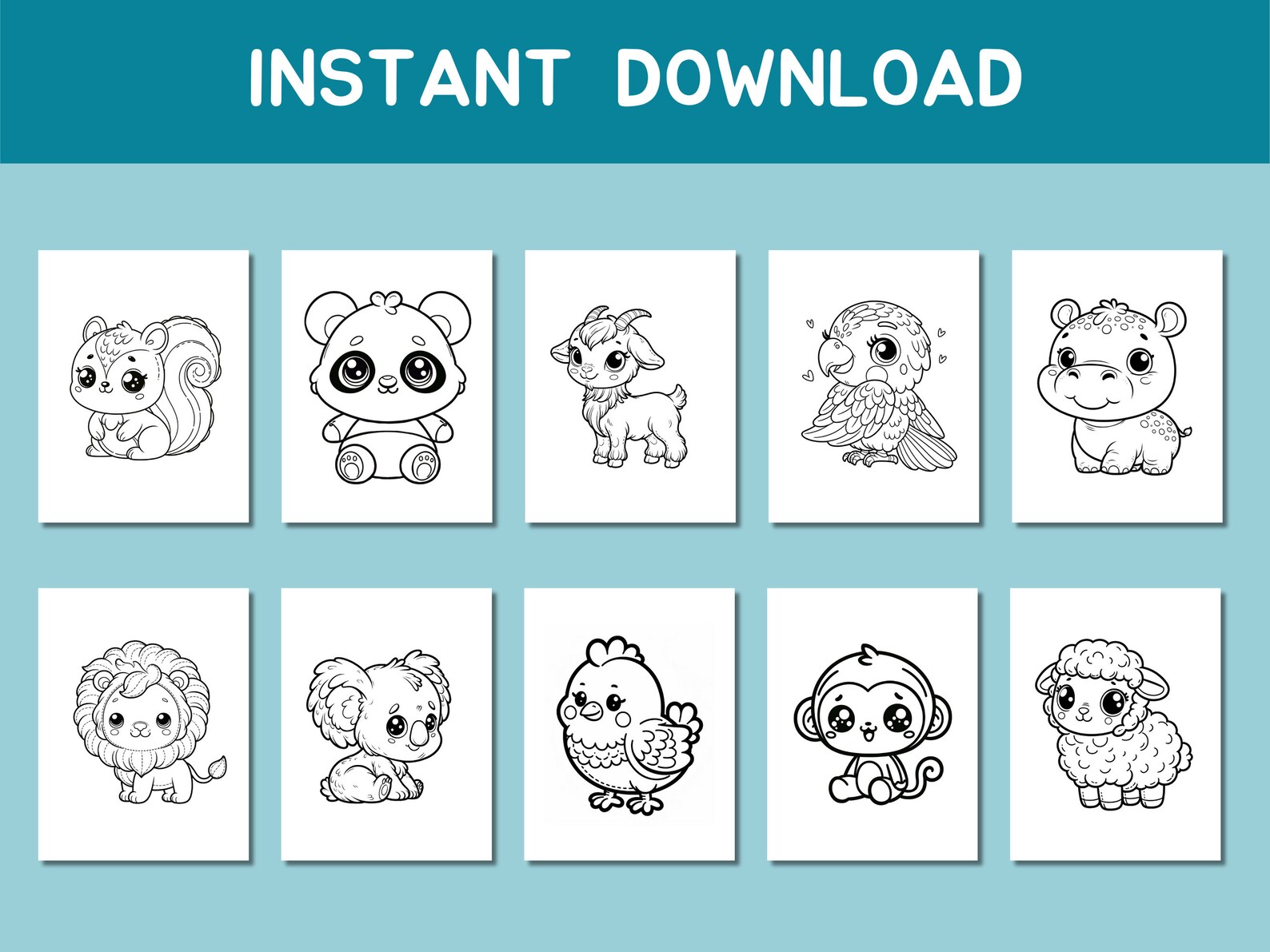 INSTANT DOWNLOAD