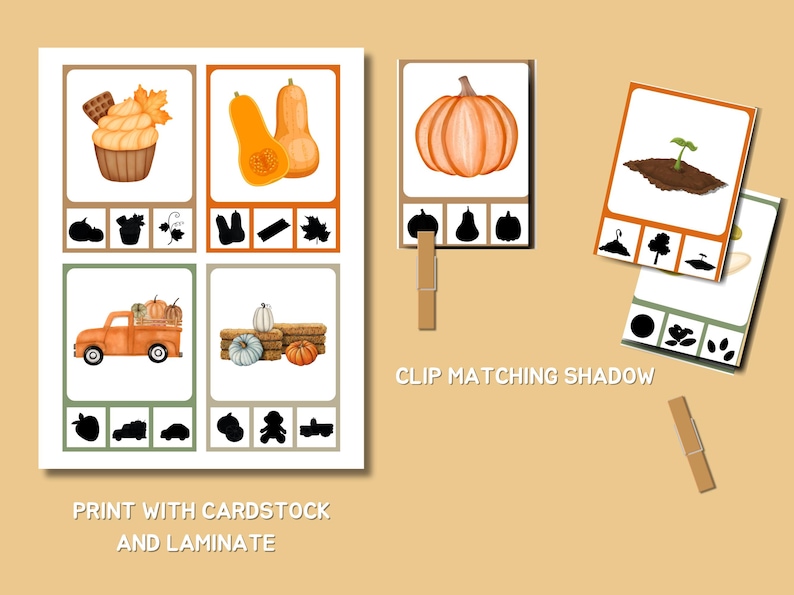 CLIP MATCHING SHADOW

PRINT WITH CARDSTOCK AND LAMINATE