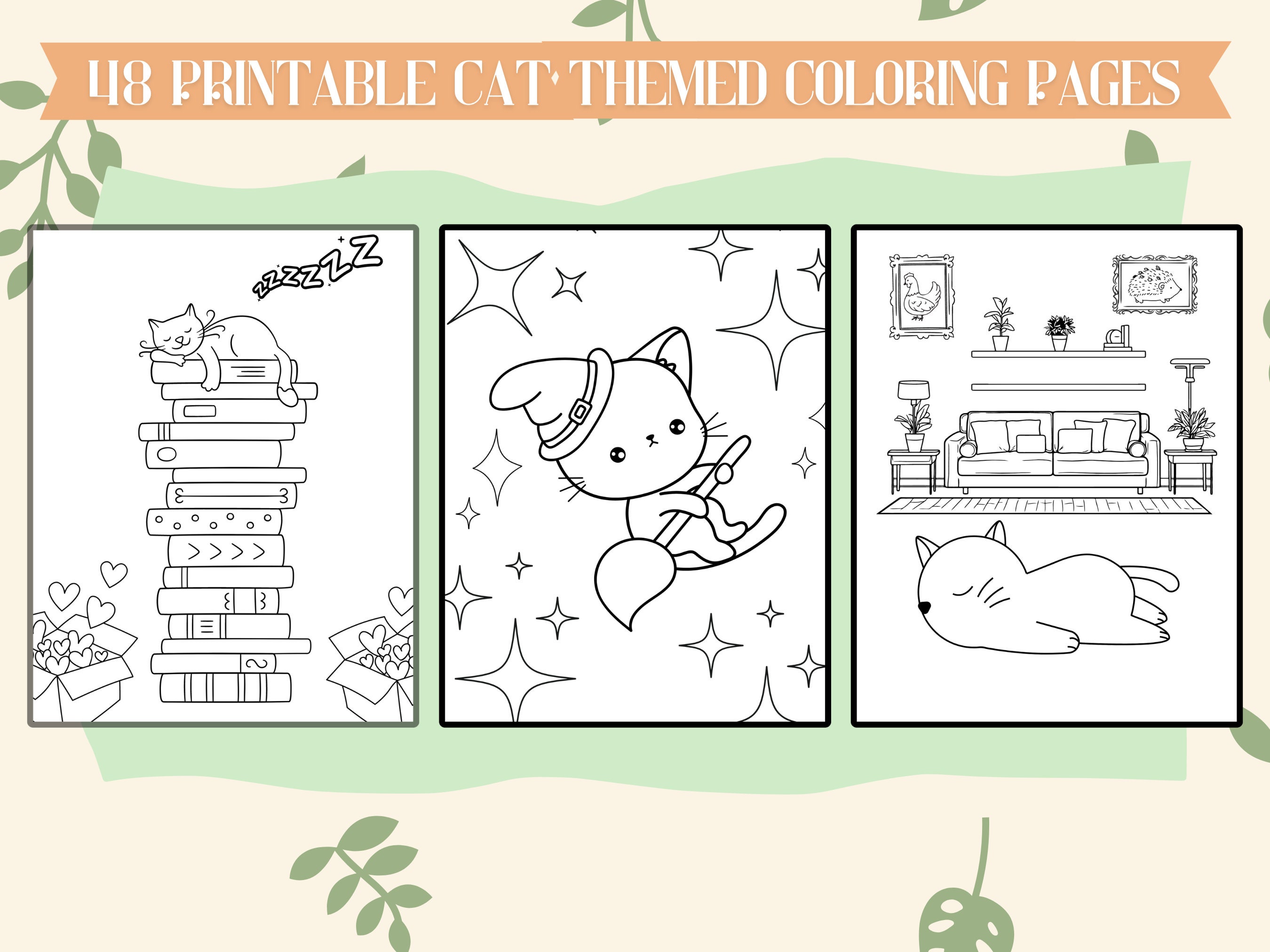 48 PRINTABLE CAT THEMED COLORING PAGES

zzzzzZZ