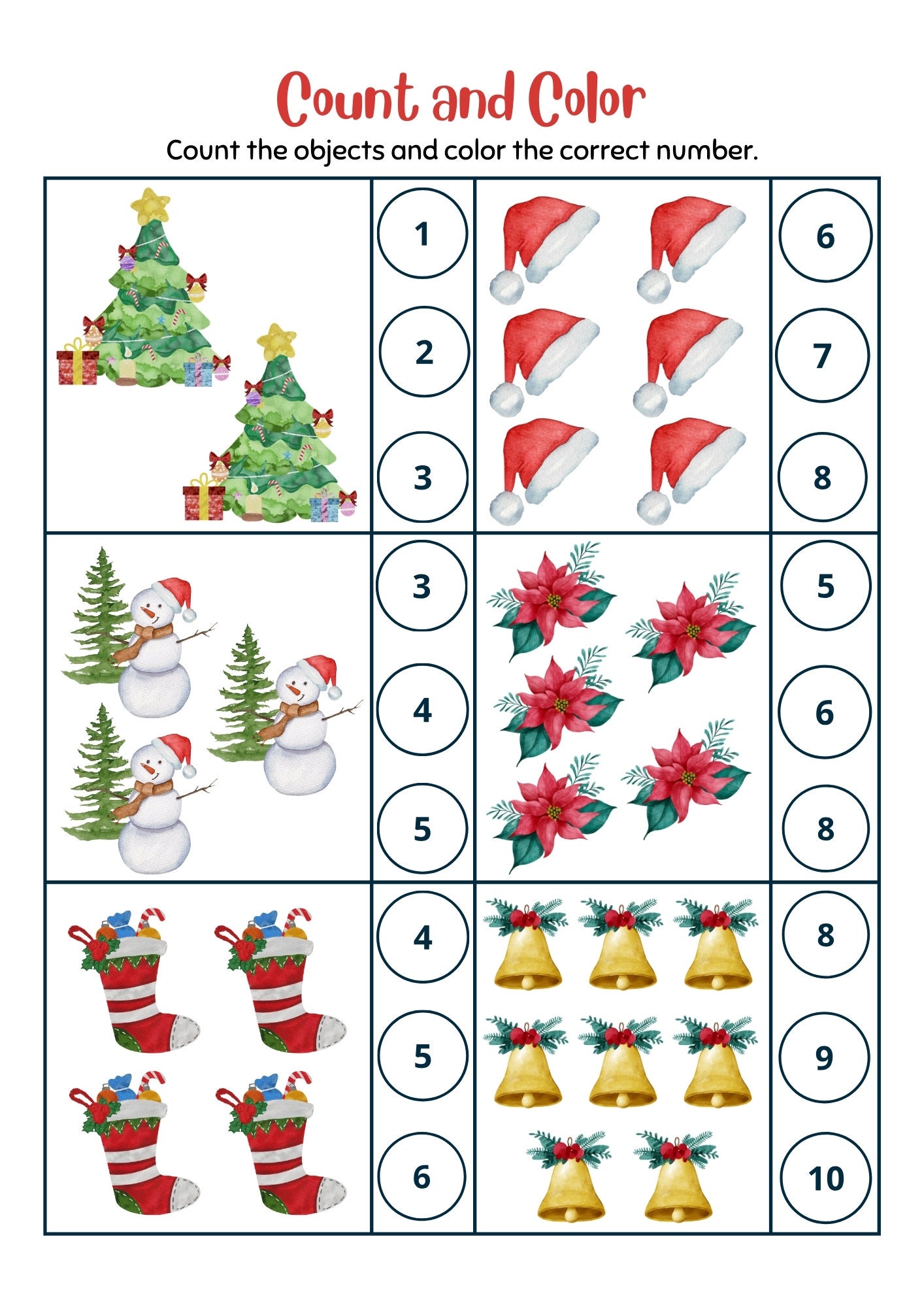 Count and Color

Count the objects and color the correct number.

1
2
3

6
7
8

3
4
5

5
6
8

4
5
6

8
9
10