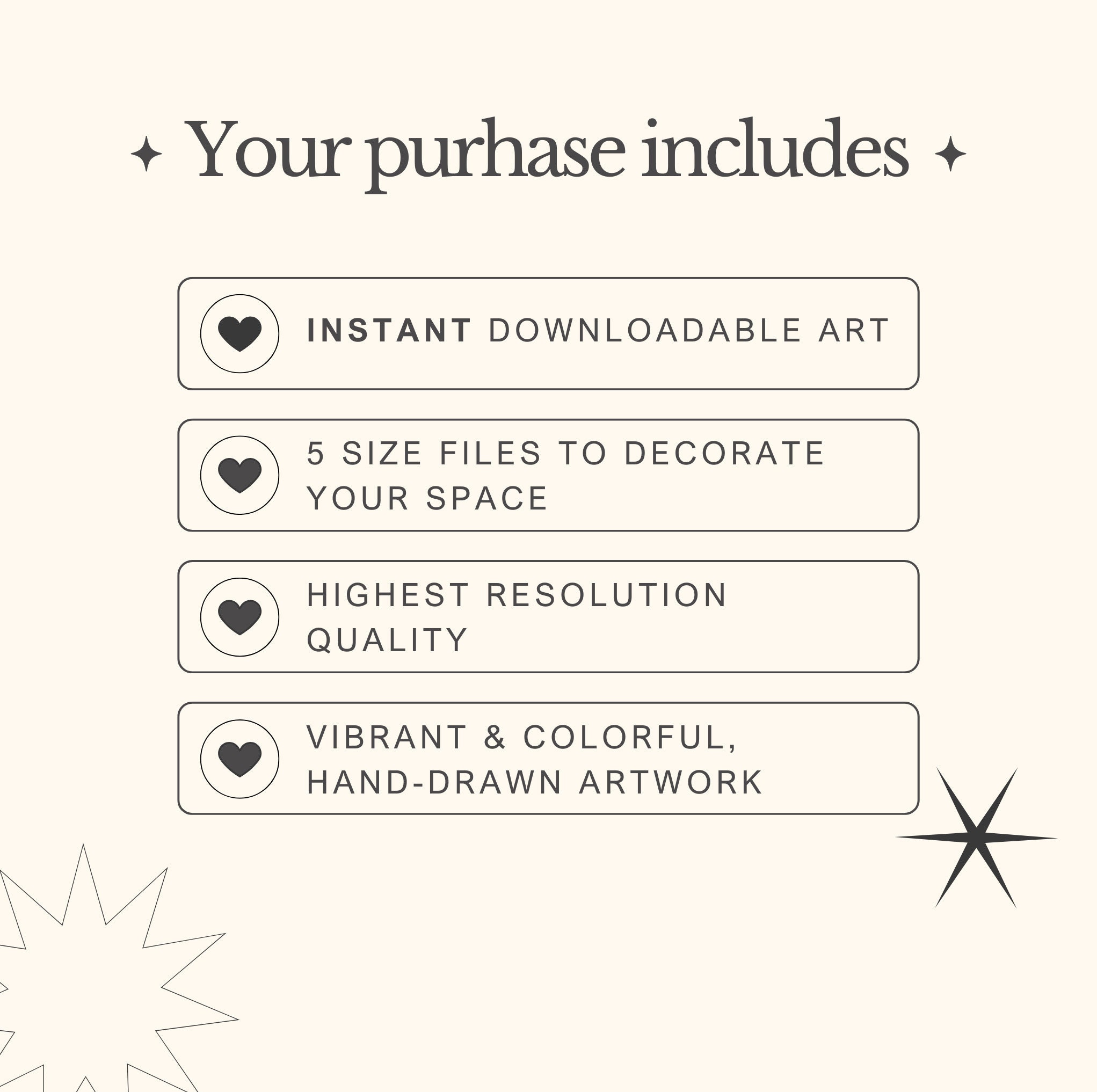 Your purhase includes

INSTANT DOWNLOADABLE ART

5 SIZE FILES TO DECORATE YOUR SPACE

HIGHEST RESOLUTION QUALITY

VIBRANT & COLORFUL, HAND-DRAWN ARTWORK