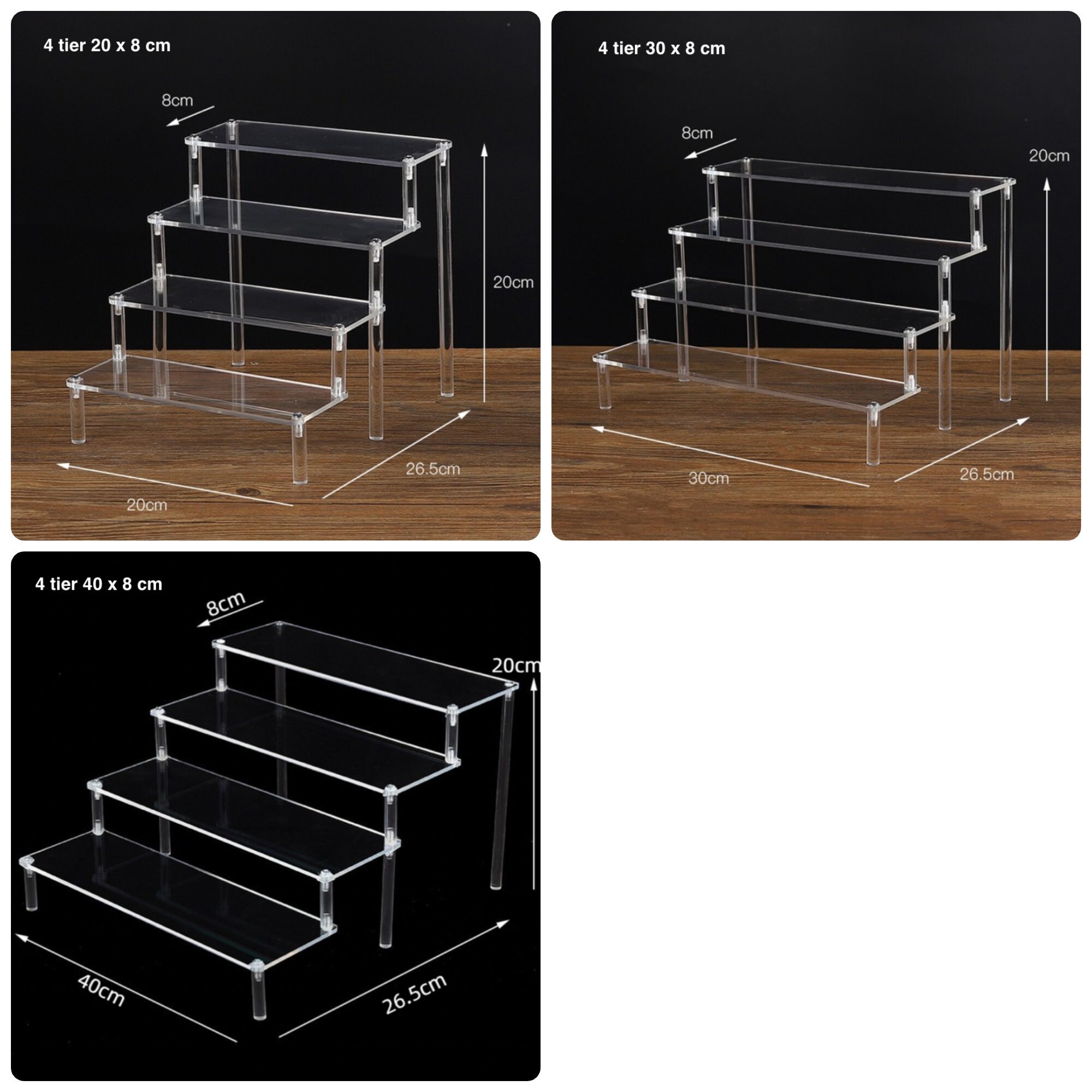 4 tier 20 x 8 cm

8cm

20cm

26.5cm

20cm

4 tier 30 x 8 cm

8cm

20cm

30cm

26.5cm

4 tier 40 x 8 cm

8cm

20cm

40cm

26.5cm