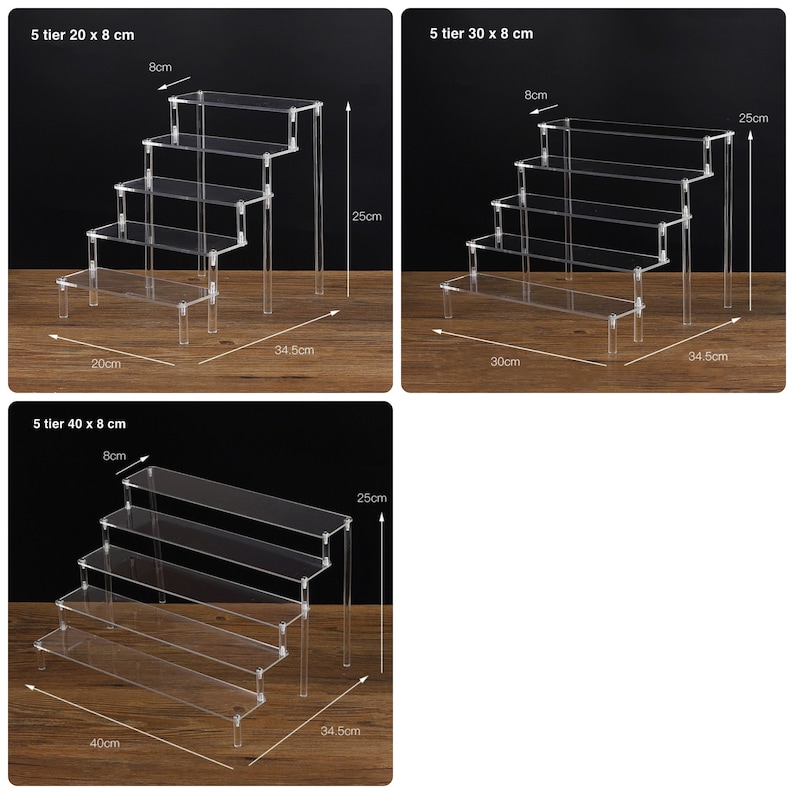 5 tier 20 x 8 cm

8cm

25cm

20cm

34.5cm

5 tier 30 x 8 cm

8cm

25cm

30cm

34.5cm

5 tier 40 x 8 cm

8cm

25cm

40cm

34.5cm