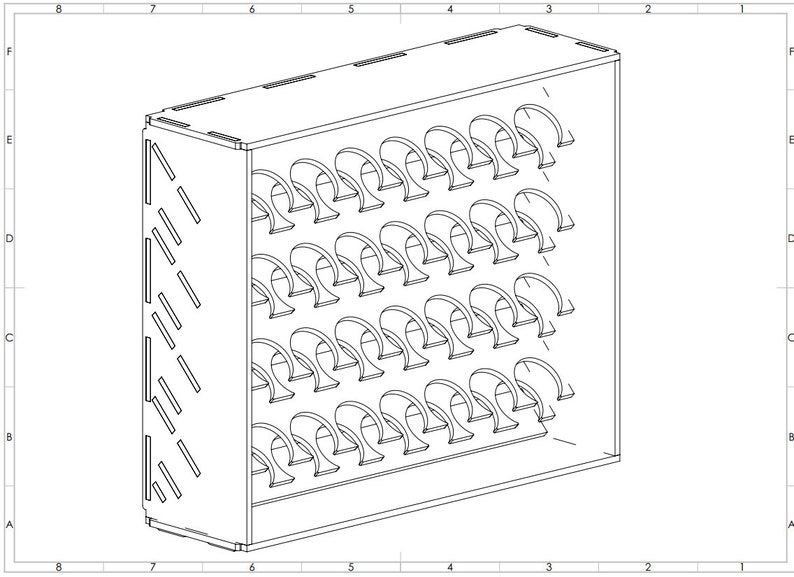 8 7 6 5 4 3 2 1

F

E

D

C

B

A

F

E

D

C

B

A

8 7 6 5 4 3 2 1