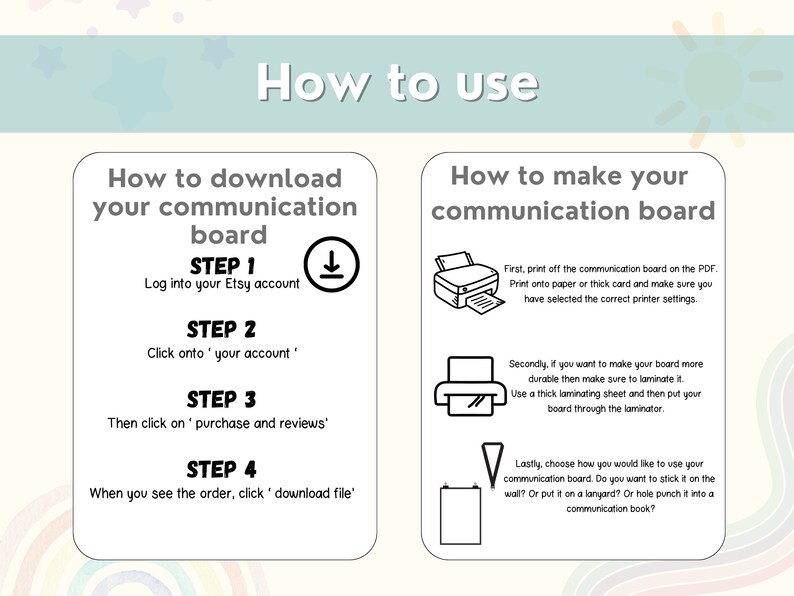 How to use

How to download your communication board

STEP 1
Log into your Etsy account

STEP 2
Click onto ' your account '

STEP 3
Then click on ' purchase and reviews'

STEP 4
When you see the order, click ' download file'

How to make your communication board

First, print off the communication board on the PDF. Print onto paper or thick card and make sure you have selected the correct printer settings.

Secondly, if you want to make your board more durable then make sure to laminate it.
Use a thick laminating sheet and then put your board through the laminator.

Lastly, choose how you would like to use your communication board. Do you want to stick it on the wall? Or put it on a lanyard? Or hole punch it into a communication book?