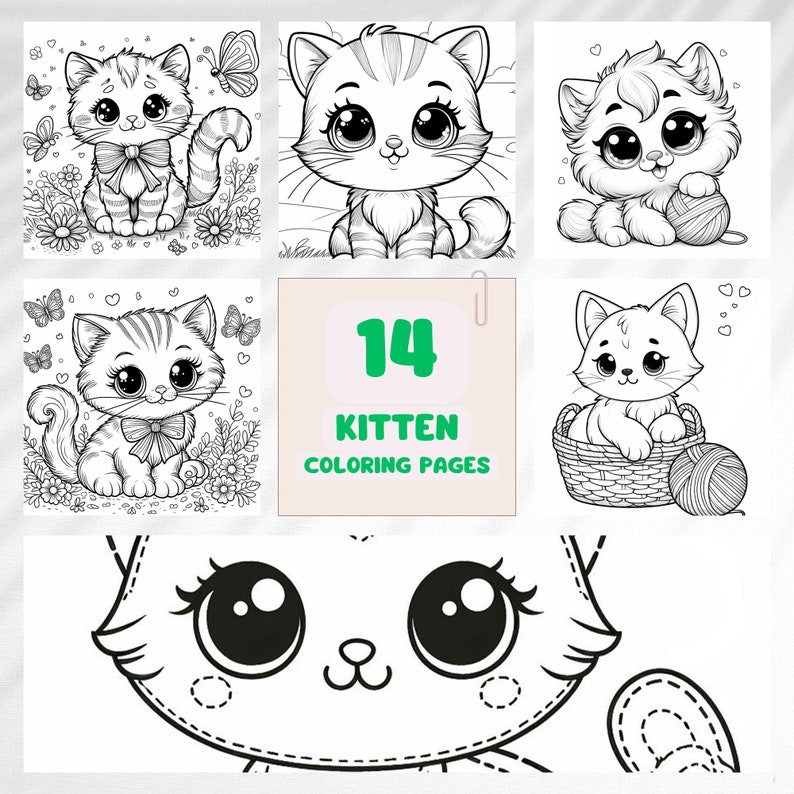 14

KITTEN

COLORING PAGES