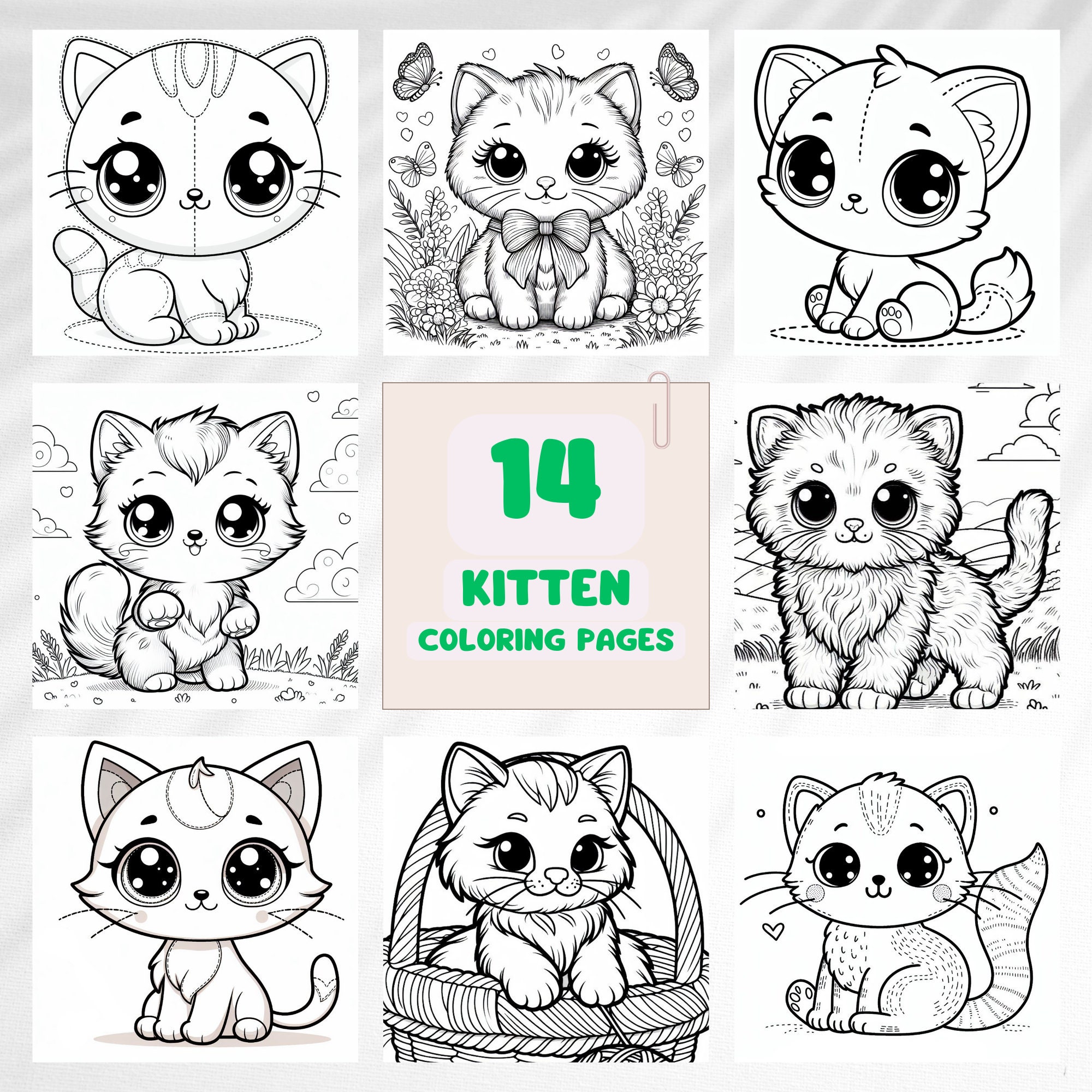 14

KITTEN

COLORING PAGES