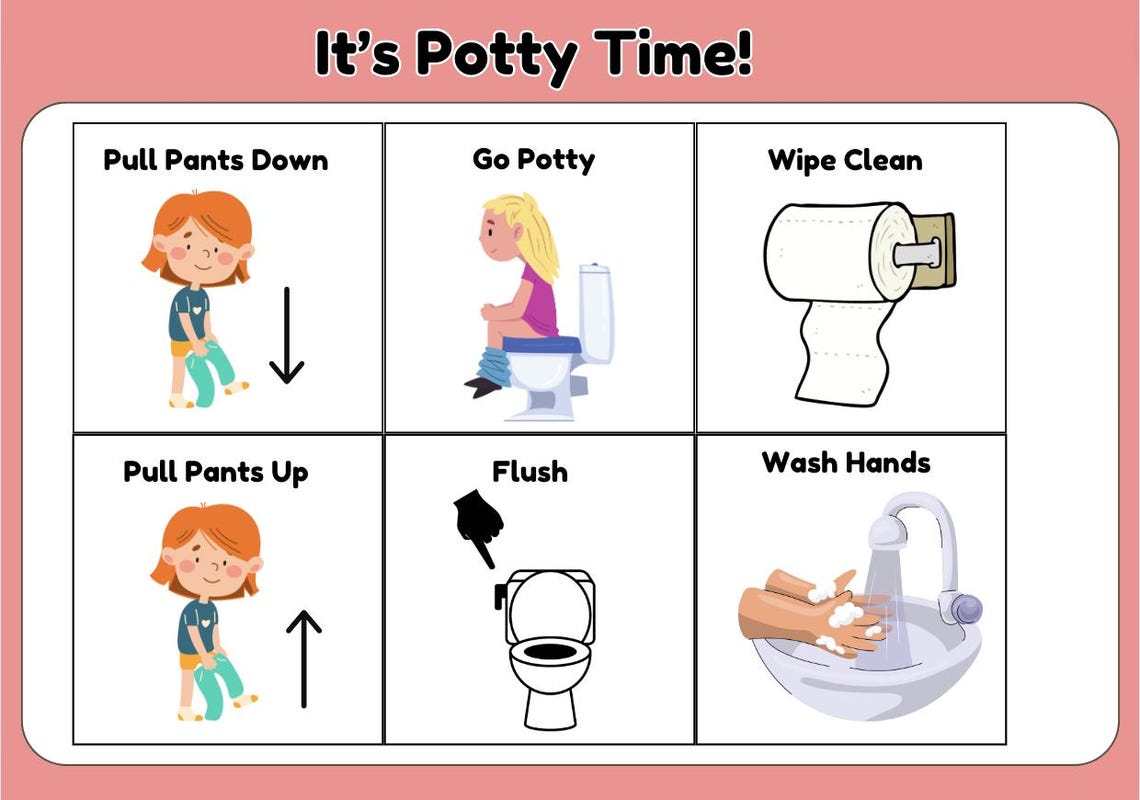 It's Potty Time!

| Pull Pants Down | Go Potty | Wipe Clean |
|---|---|---|
| Pull Pants Up | Flush | Wash Hands |