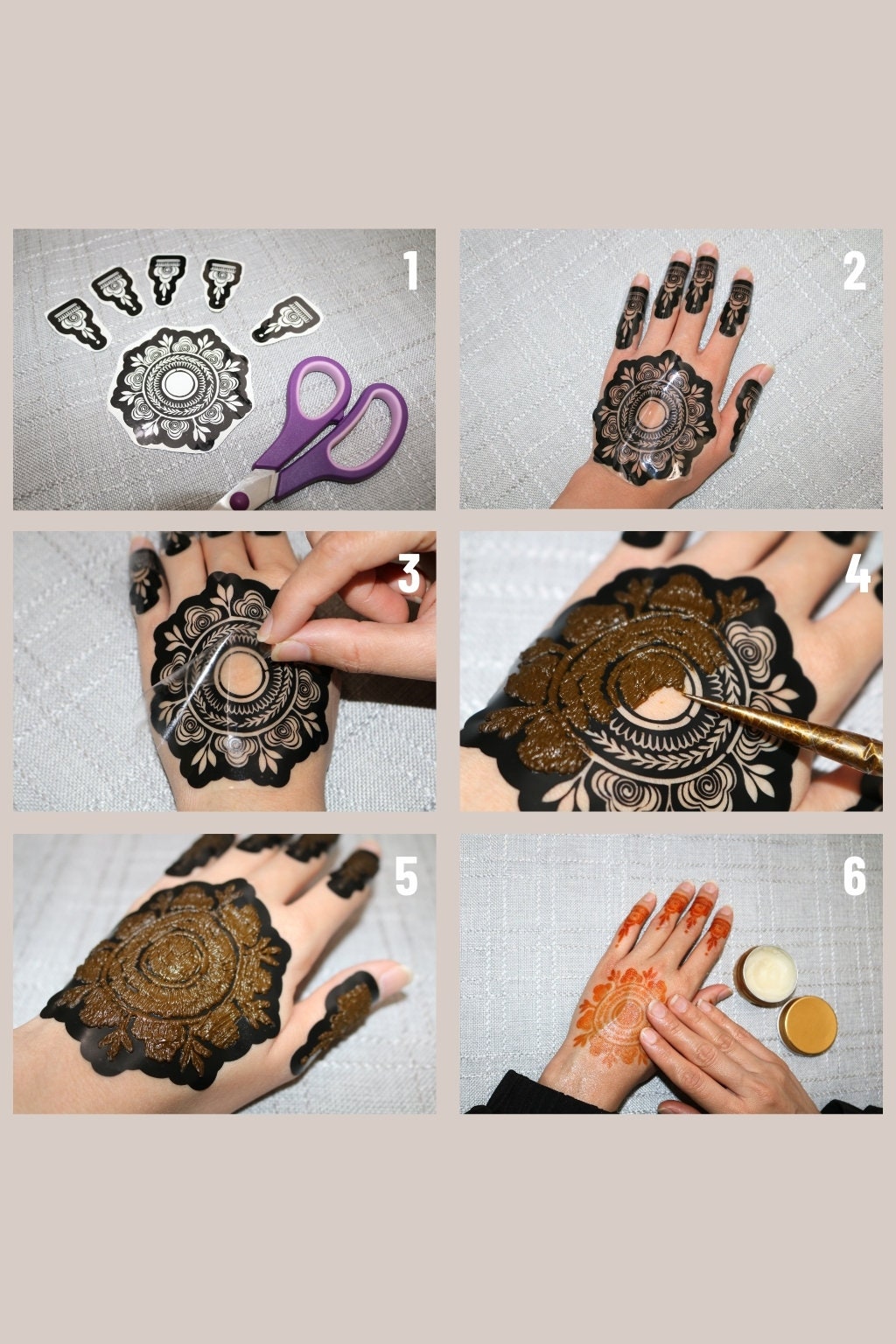 1

2

3

4

5

6