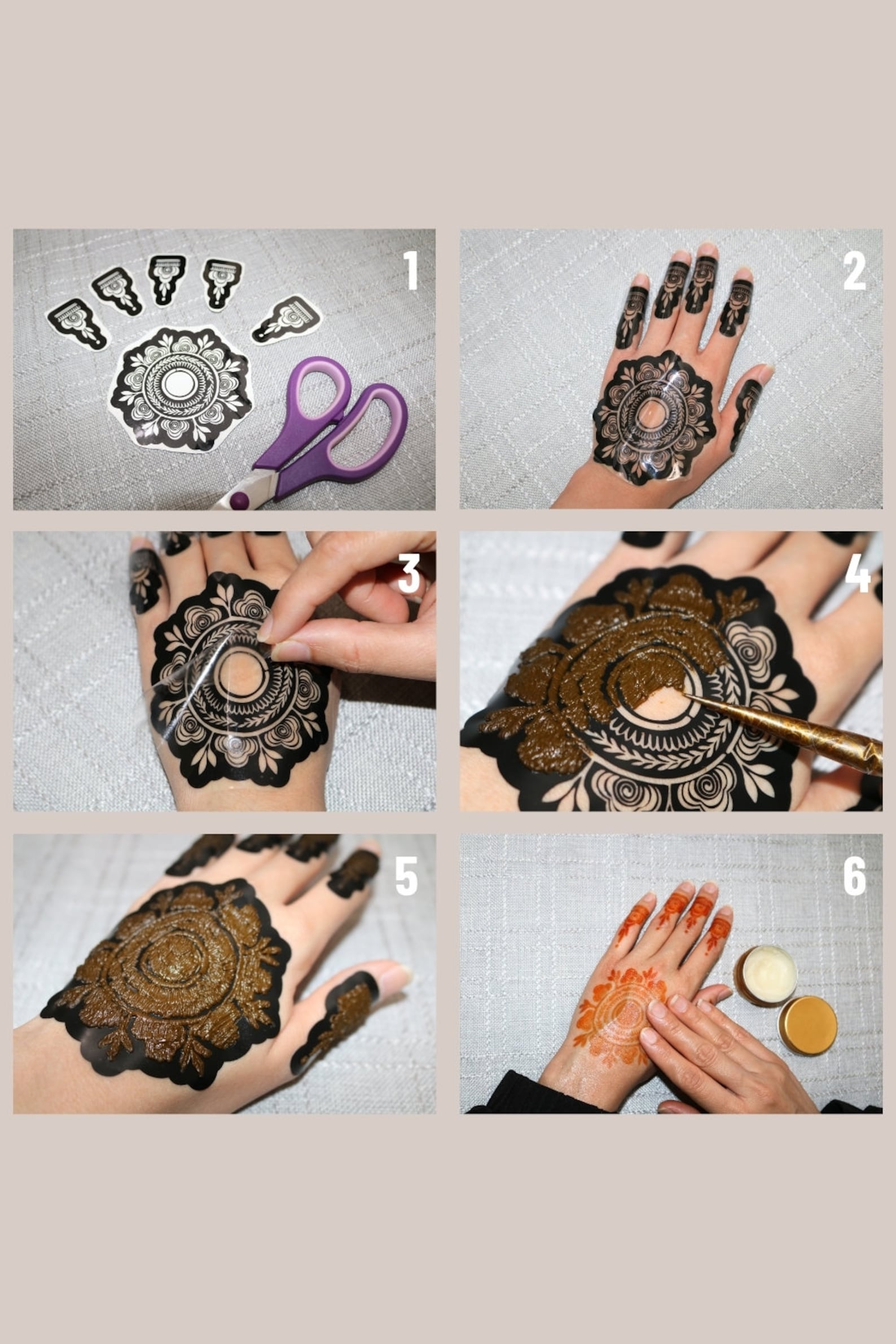 1

2

3

4

5

6