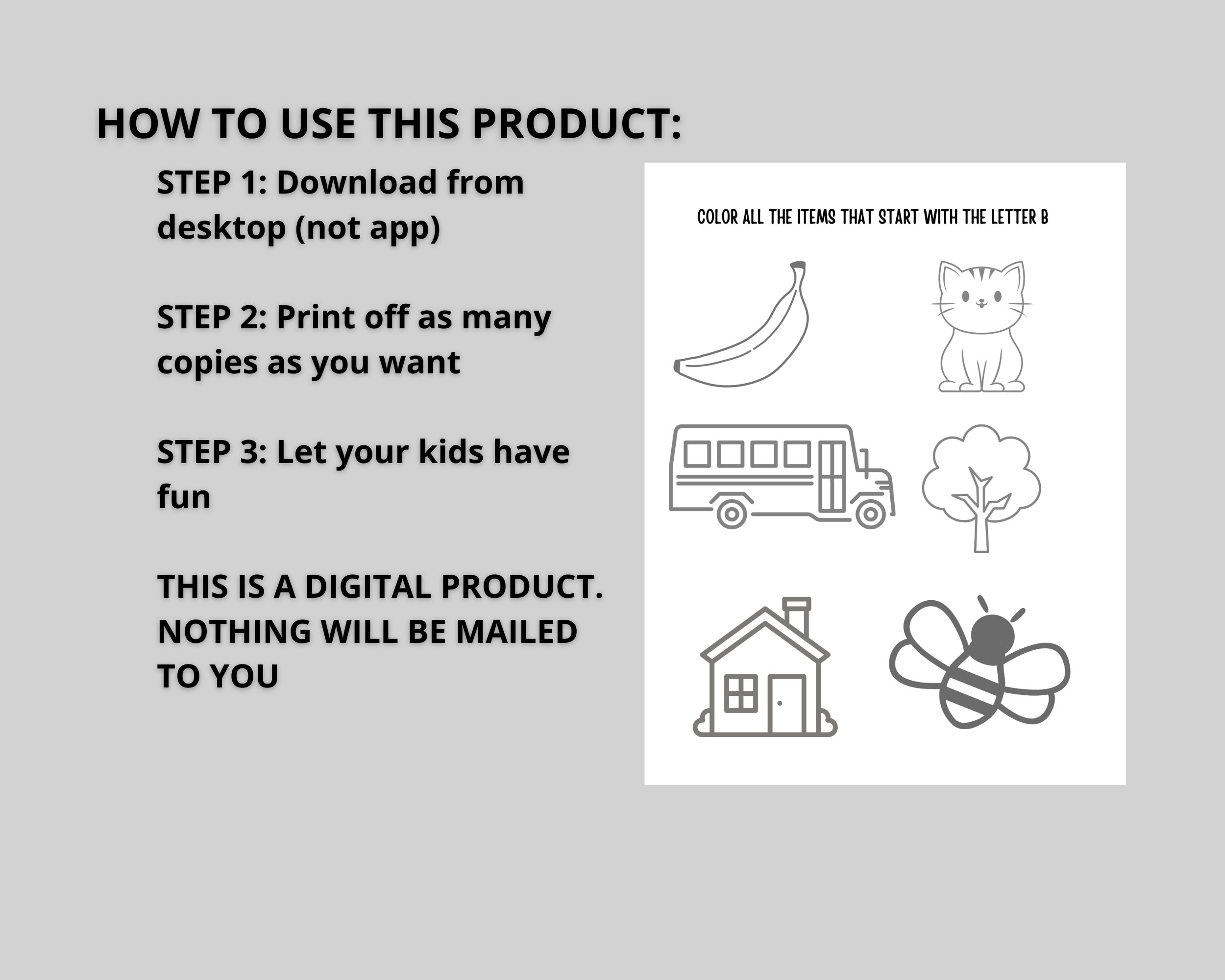 HOW TO USE THIS PRODUCT:

STEP 1: Download from desktop (not app)

STEP 2: Print off as many copies as you want

STEP 3: Let your kids have fun

THIS IS A DIGITAL PRODUCT. NOTHING WILL BE MAILED TO YOU

COLOR ALL THE ITEMS THAT START WITH THE LETTER B